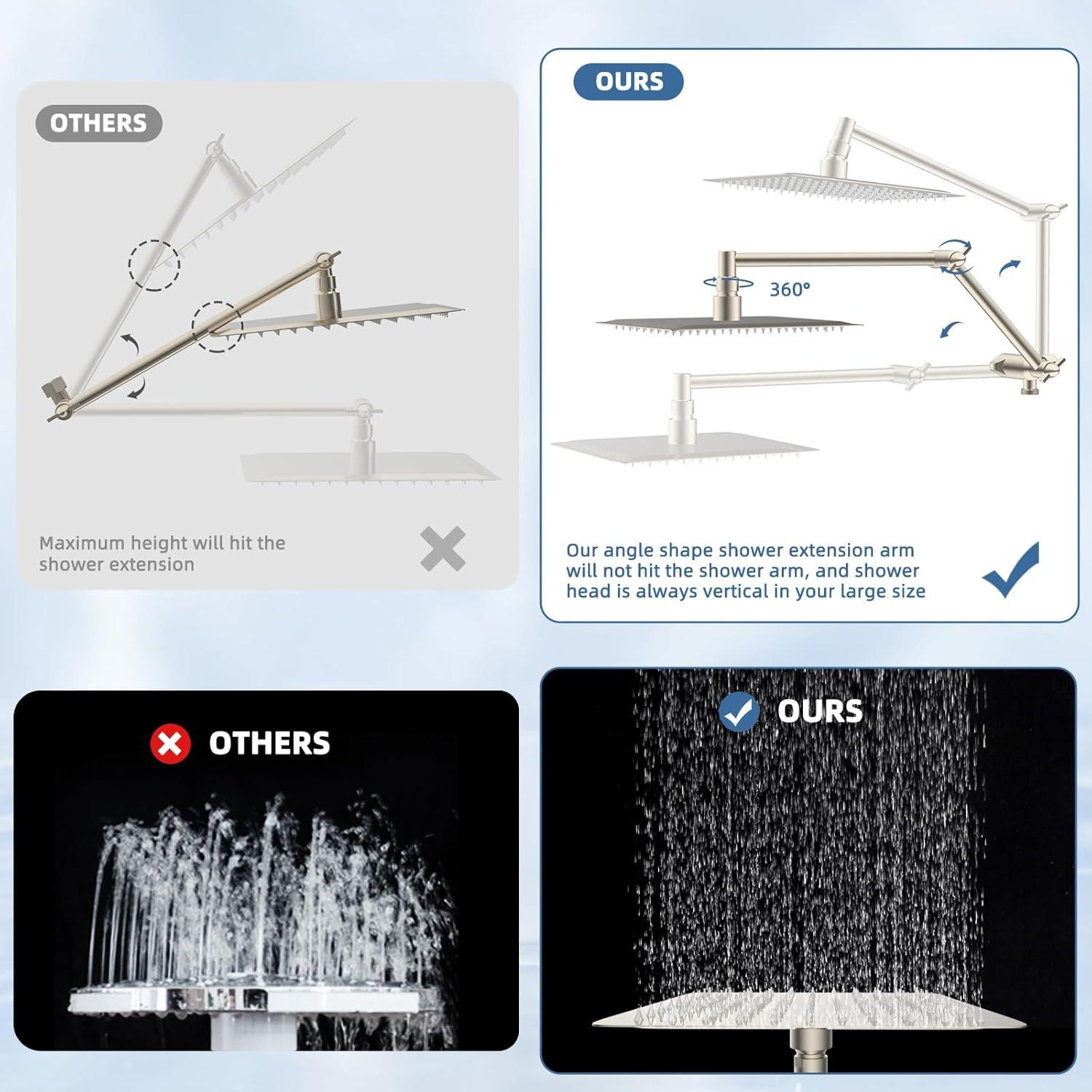 OTHERS

Maximum height will hit the shower extension

OURS

360°

Our angle shape shower extension arm will not hit the shower arm, and shower head is always vertical in your large size

OTHERS

OURS