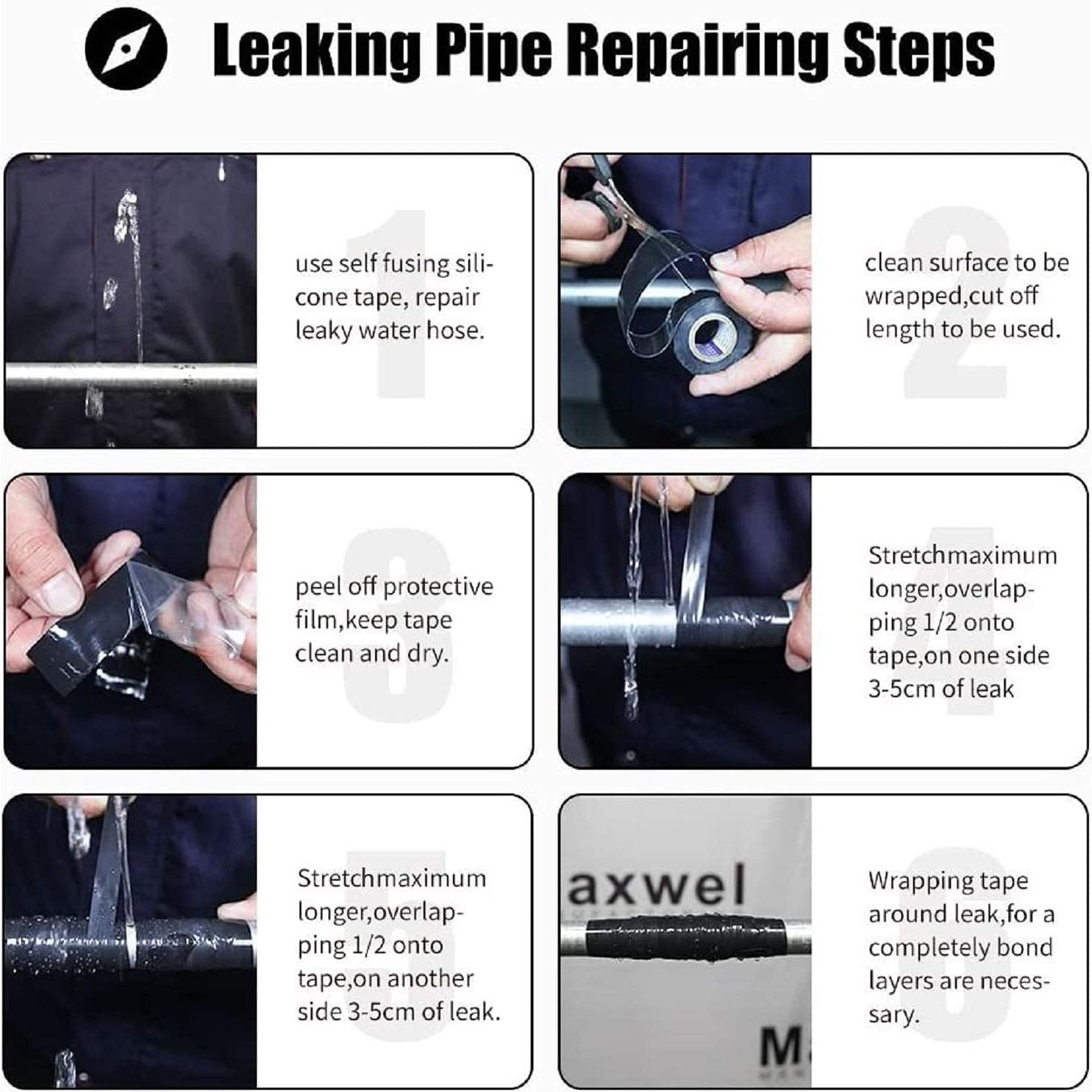 Leaking Pipe Repairing Steps

1
use self fusing silicone tape, repair leaky water hose.

2
clean surface to be wrapped,cut off length to be used.

3
peel off protective film,keep tape clean and dry.

4
Stretchmaximum longer,overlapping 1/2 onto tape,on one side 3-5cm of leak

5
Stretchmaximum longer,overlapping 1/2 onto tape,on another side 3-5cm of leak.

axwel
M

6
Wrapping tape around leak,for a completely bond layers are necessary.