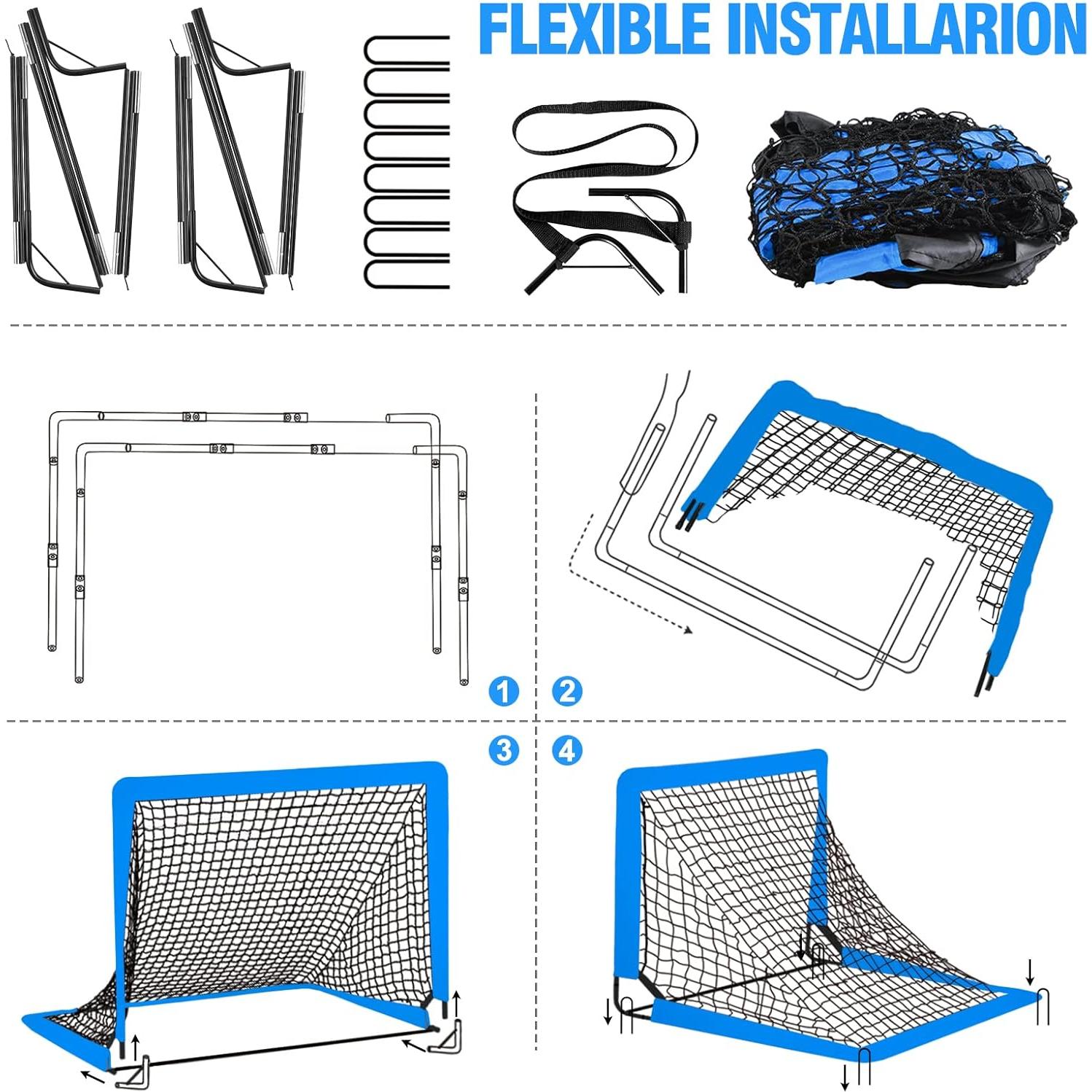 FLEXIBLE INSTALLARION

1

2

3

4