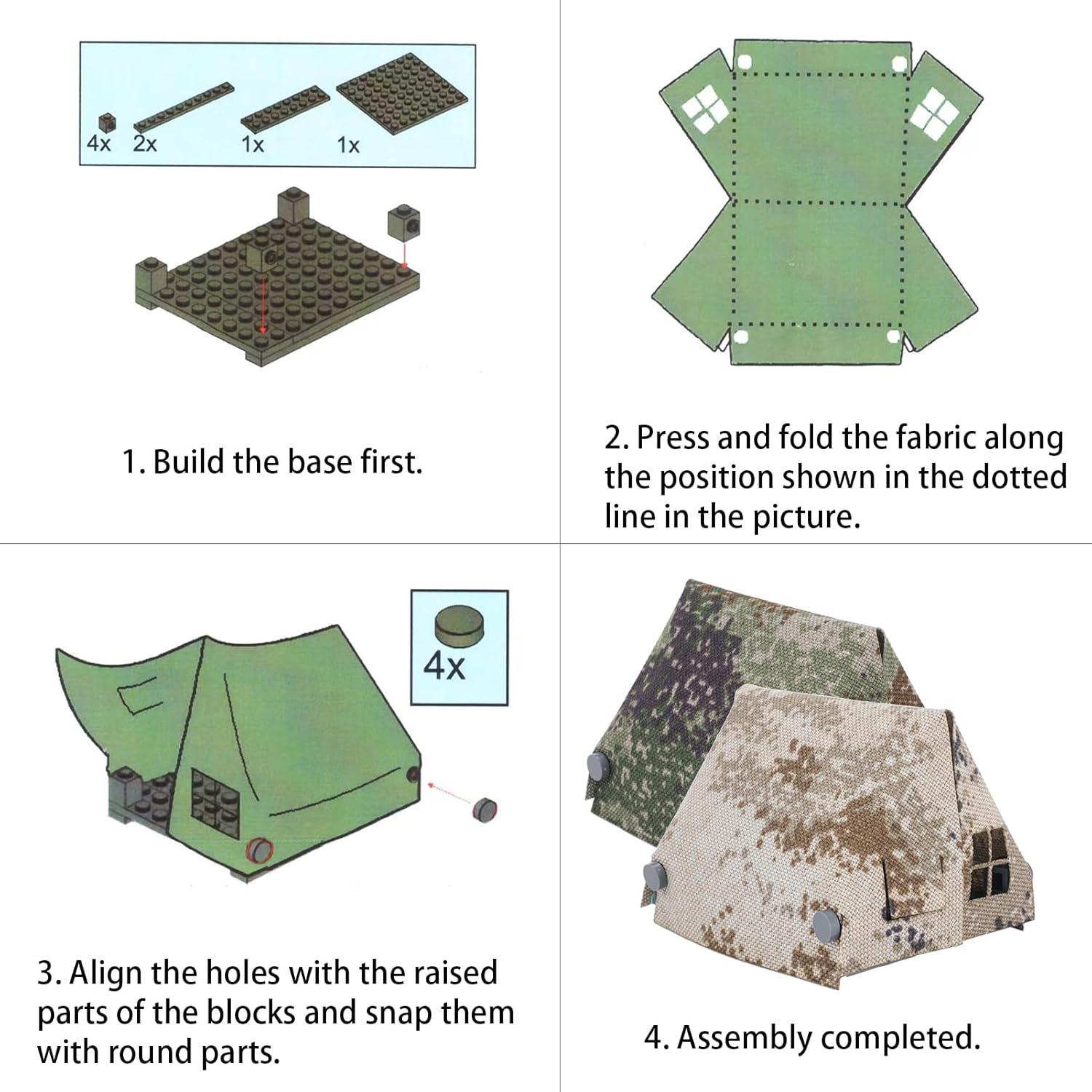 4x 2x 1x 1x

1. Build the base first.

2. Press and fold the fabric along the position shown in the dotted line in the picture.

4x

3. Align the holes with the raised parts of the blocks and snap them with round parts.

4. Assembly completed.