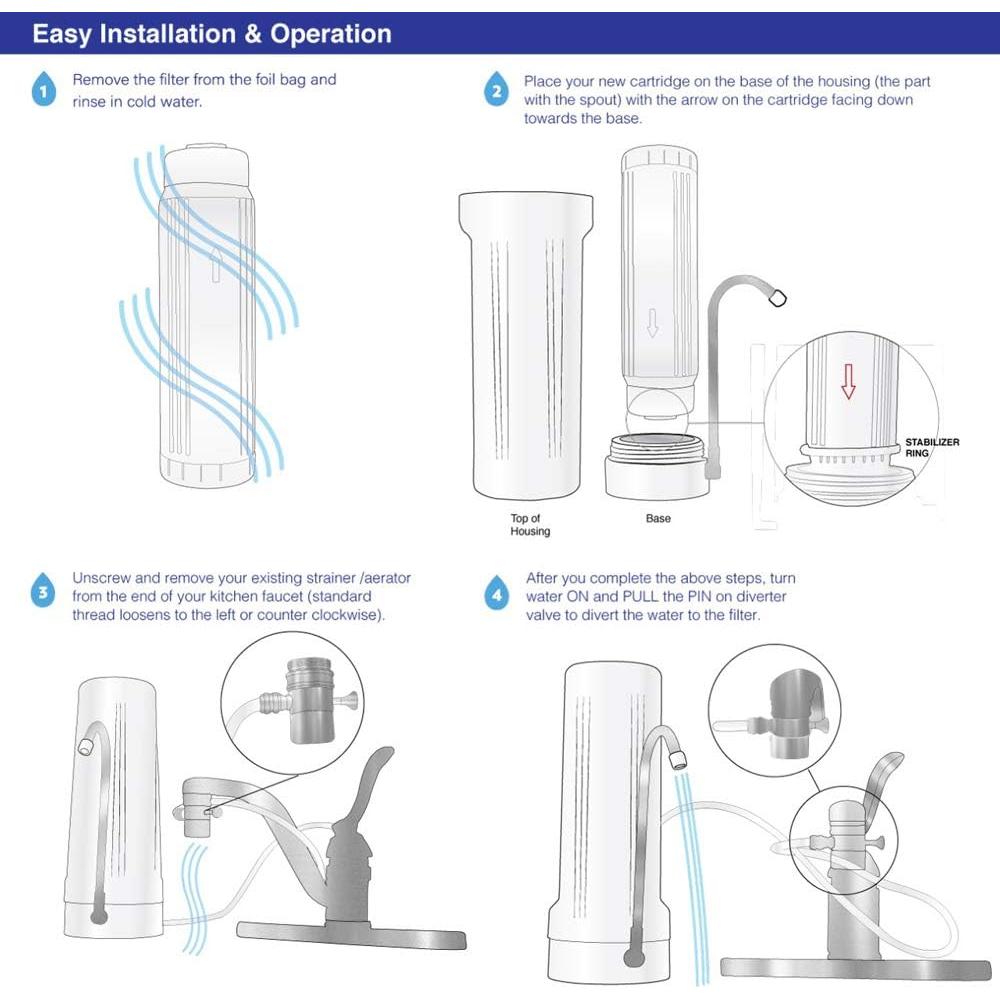 Easy Installation & Operation

1 Remove the filter from the foil bag and rinse in cold water.

2 Place your new cartridge on the base of the housing (the part with the spout) with the arrow on the cartridge facing down towards the base.

Top of Housing

Base

STABILIZER RING

3 Unscrew and remove your existing strainer /aerator from the end of your kitchen faucet (standard thread loosens to the left or counter clockwise).

4 After you complete the above steps, turn water ON and PULL the PIN on diverter valve to divert the water to the filter.