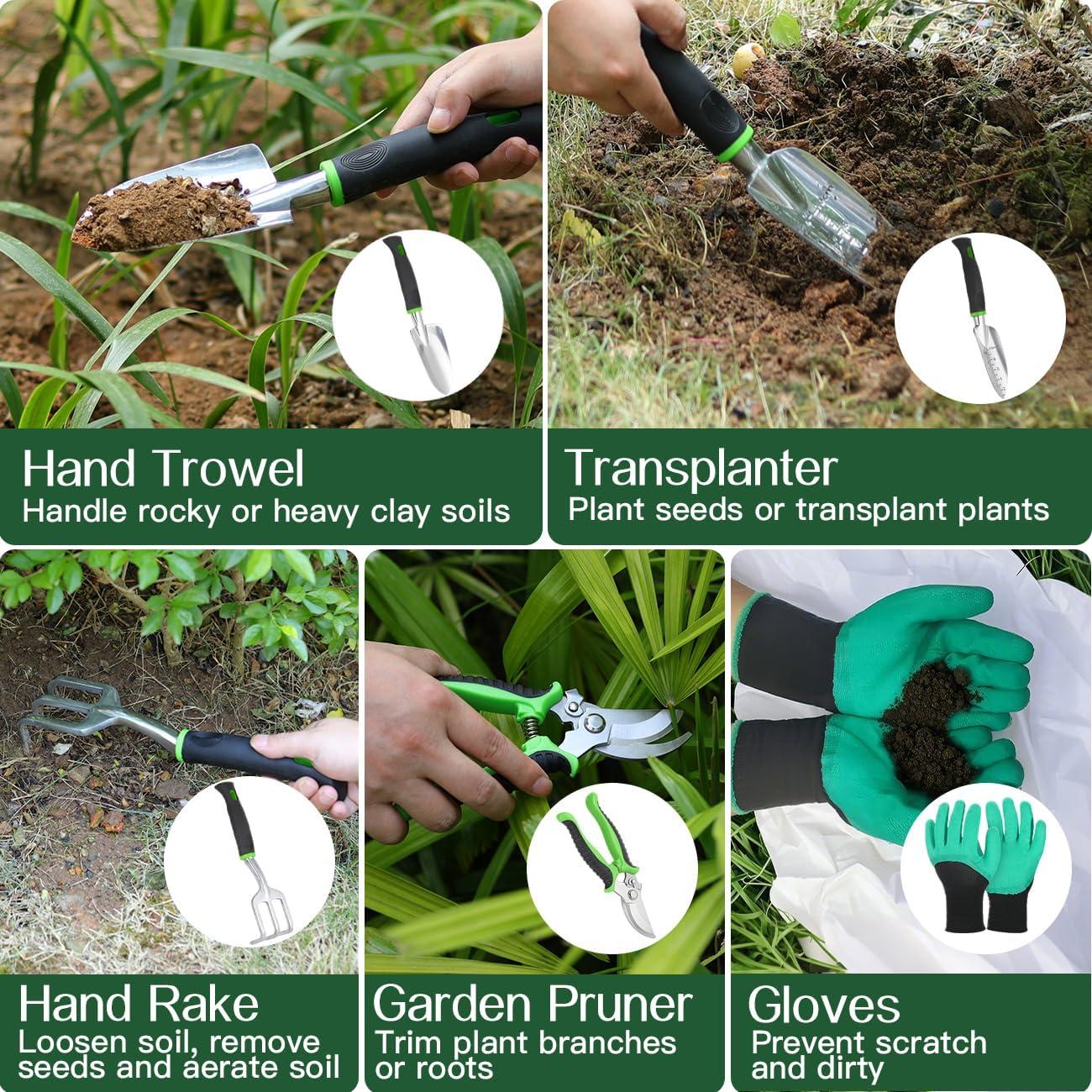 Hand Trowel
Handle rocky or heavy clay soils

Transplanter
Plant seeds or transplant plants

Hand Rake
Loosen soil, remove seeds and aerate soil

Garden Pruner
Trim plant branches or roots

Gloves
Prevent scratch and dirty