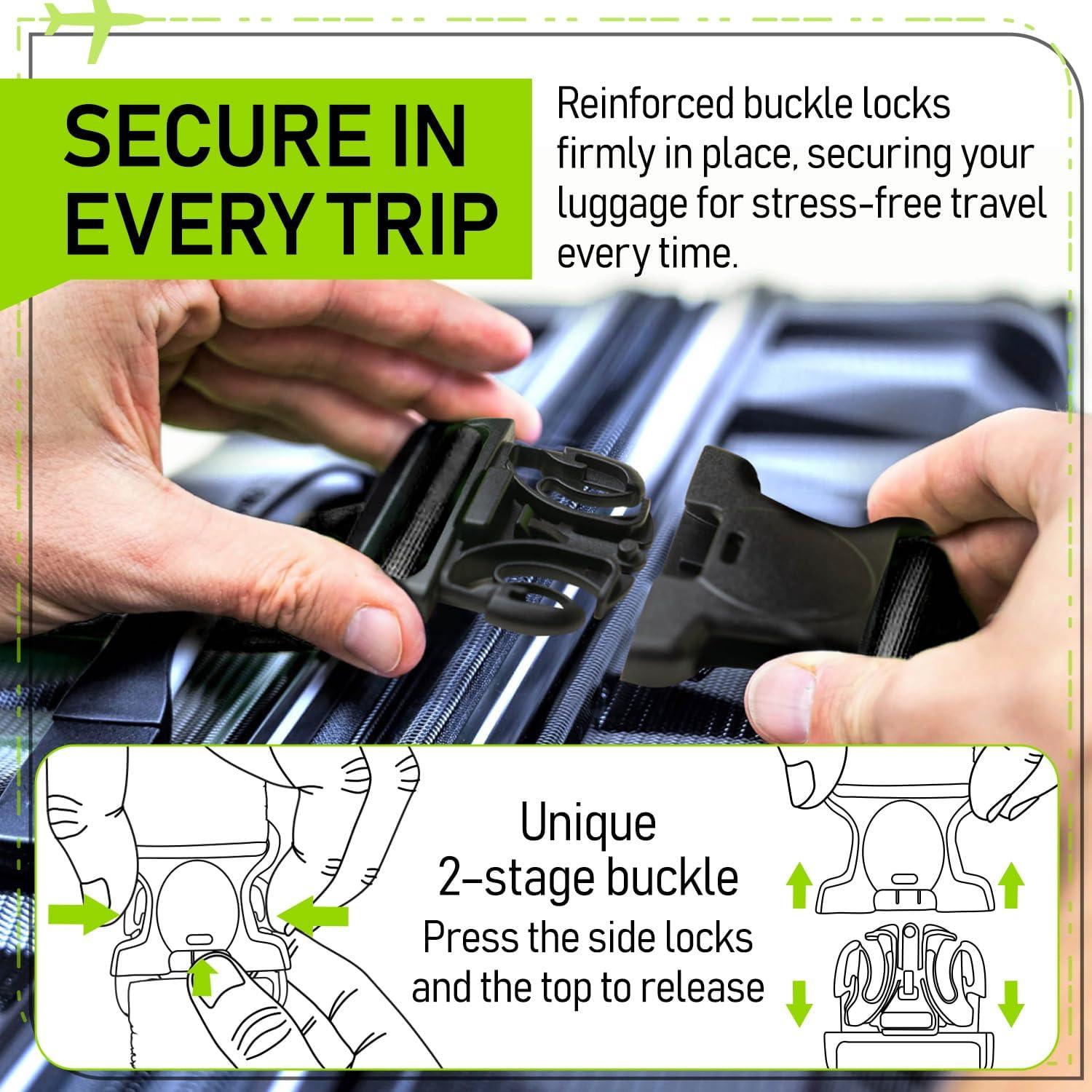 SECURE IN EVERY TRIP

Reinforced buckle locks firmly in place, securing your luggage for stress-free travel every time.

Unique 2-stage buckle
Press the side locks and the top to release