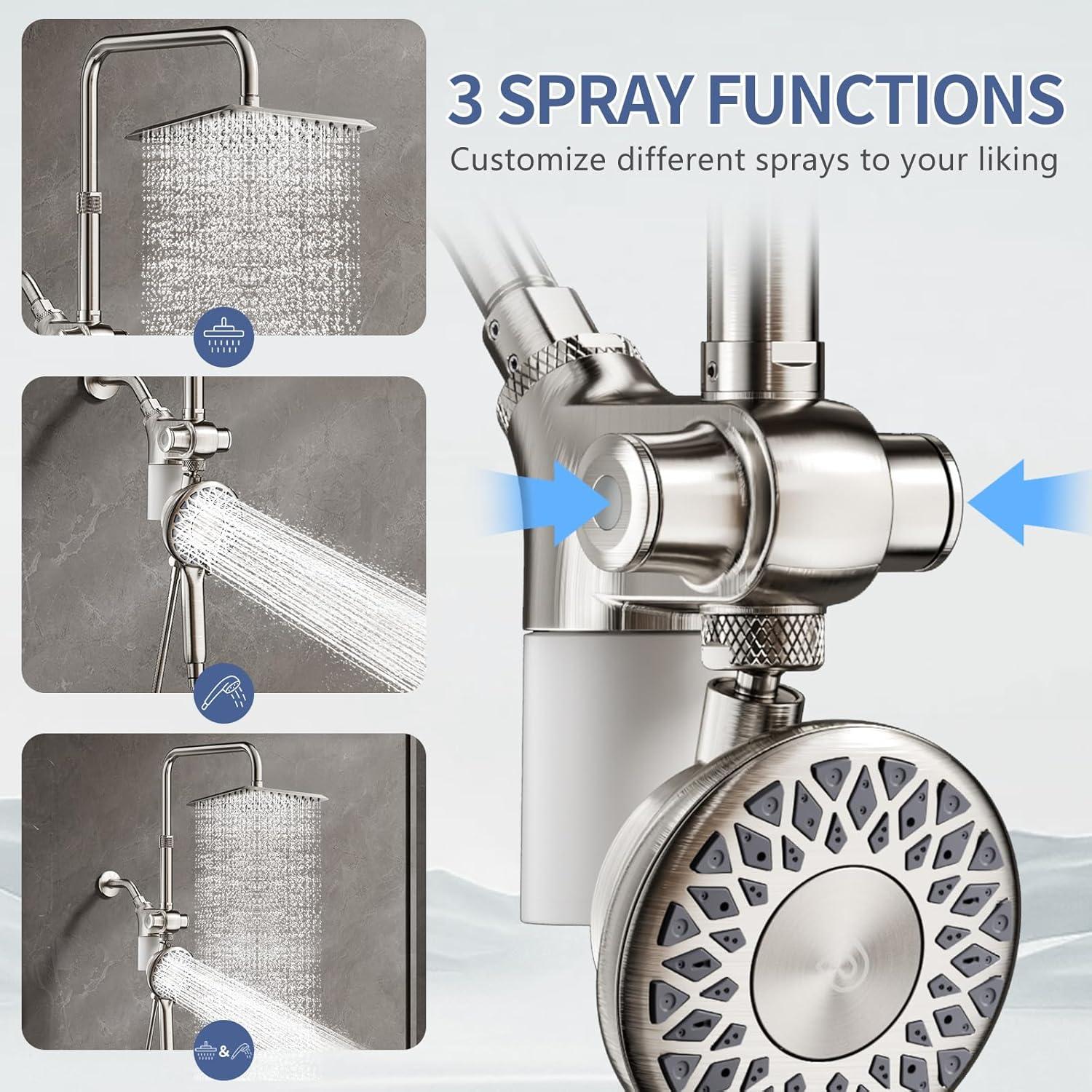 3 SPRAY FUNCTIONS
Customize different sprays to your liking

&