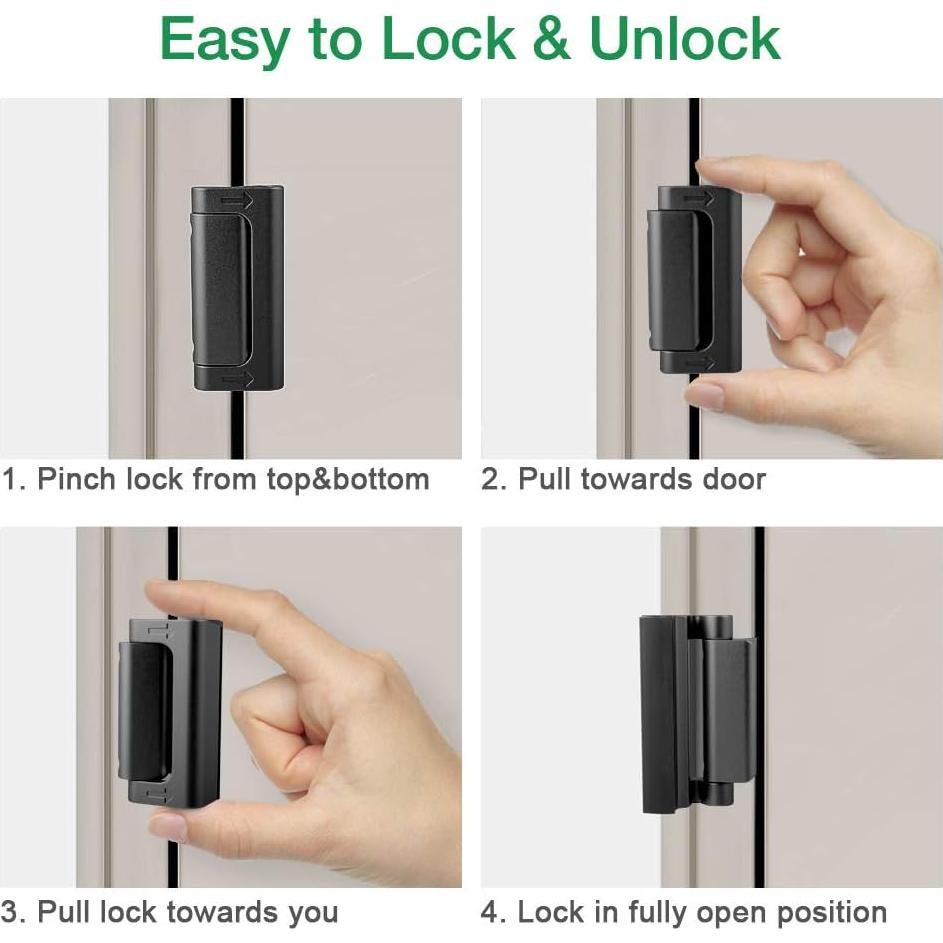 Easy to Lock & Unlock

1. Pinch lock from top&bottom

2. Pull towards door

3. Pull lock towards you

4. Lock in fully open position