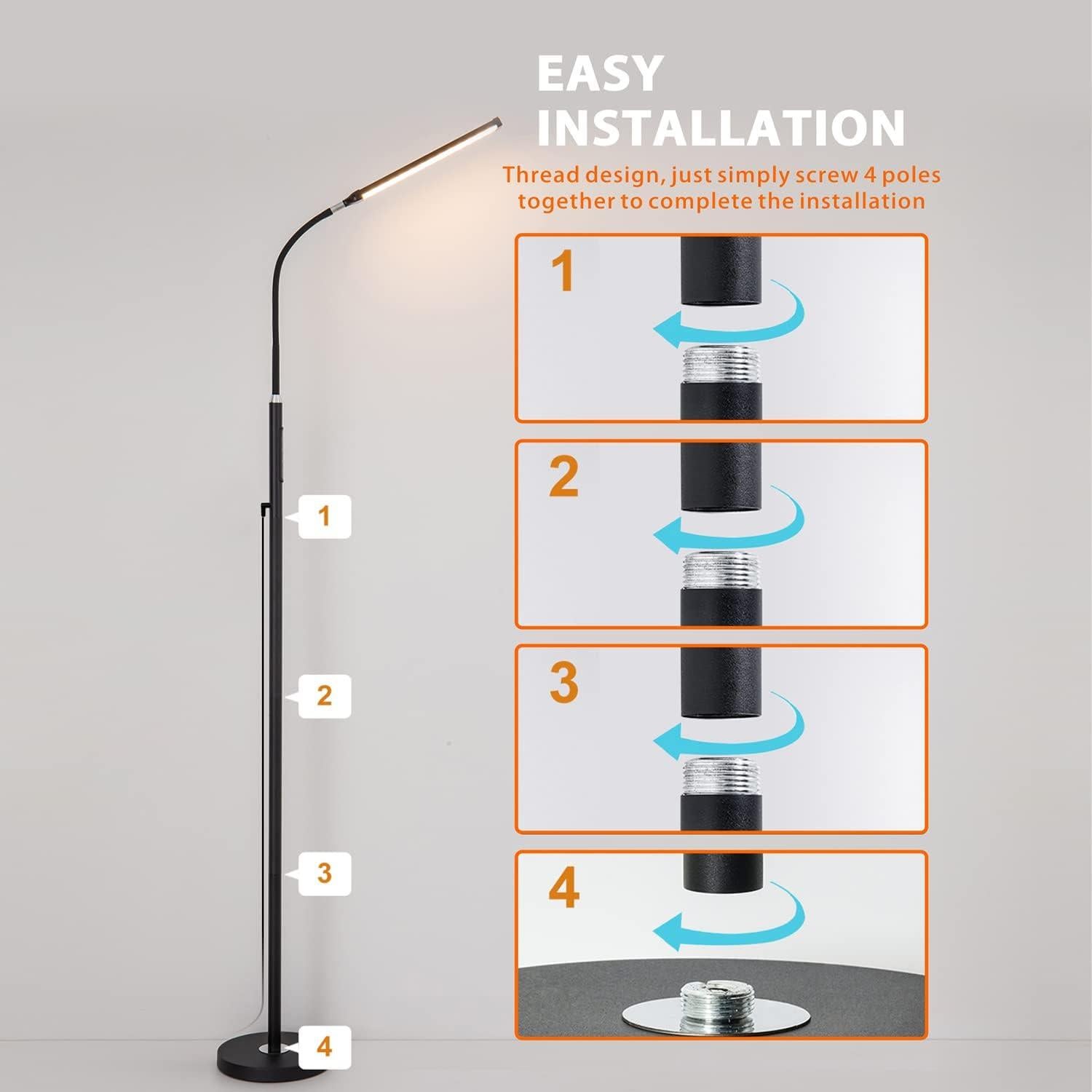 EASY INSTALLATION

Thread design, just simply screw 4 poles together to complete the installation

1

2

3

4

1

2

3

4