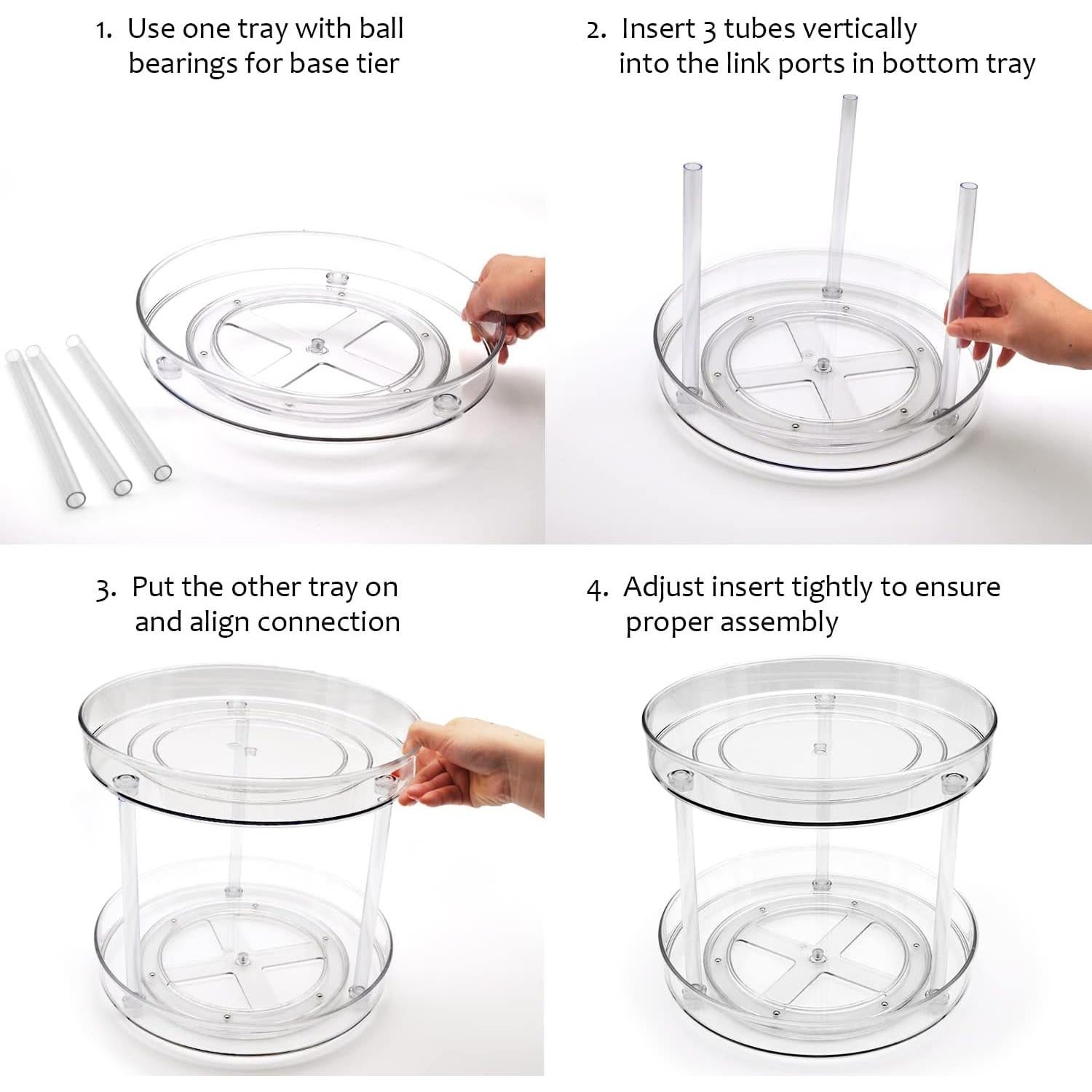 1. Use one tray with ball bearings for base tier

2. Insert 3 tubes vertically into the link ports in bottom tray

3. Put the other tray on and align connection

4. Adjust insert tightly to ensure proper assembly