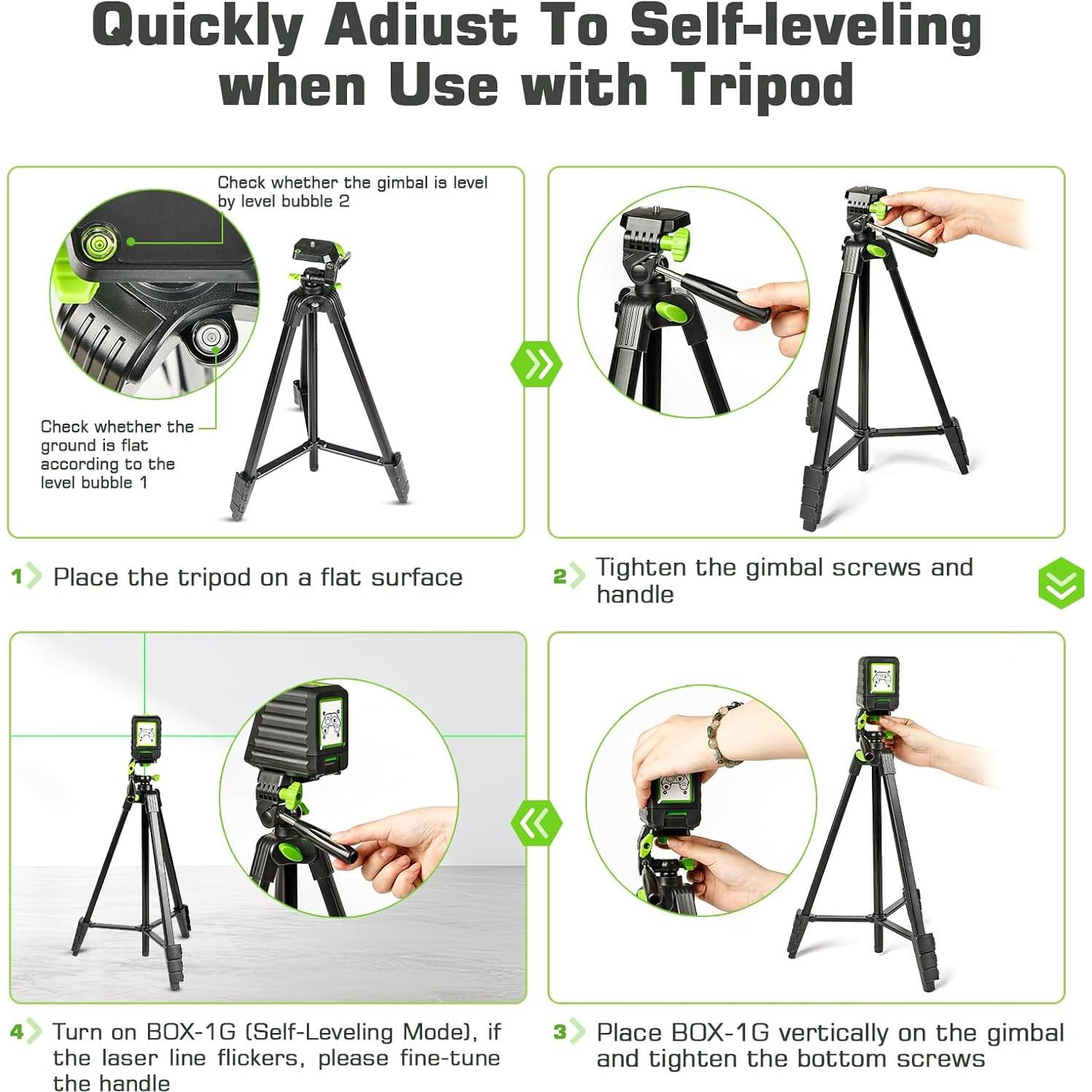 Quickly Adiust To Self-leveling when Use with Tripod

Check whether the gimbal is level by level bubble 2

Check whether the ground is flat according to the level bubble 1

1 Place the tripod on a flat surface

2 Tighten the gimbal screws and handle

4 Turn on BOX-1G (Self-Leveling Mode), if the laser line flickers, please fine-tune the handle

3 Place BOX-1G vertically on the gimbal and tighten the bottom screws