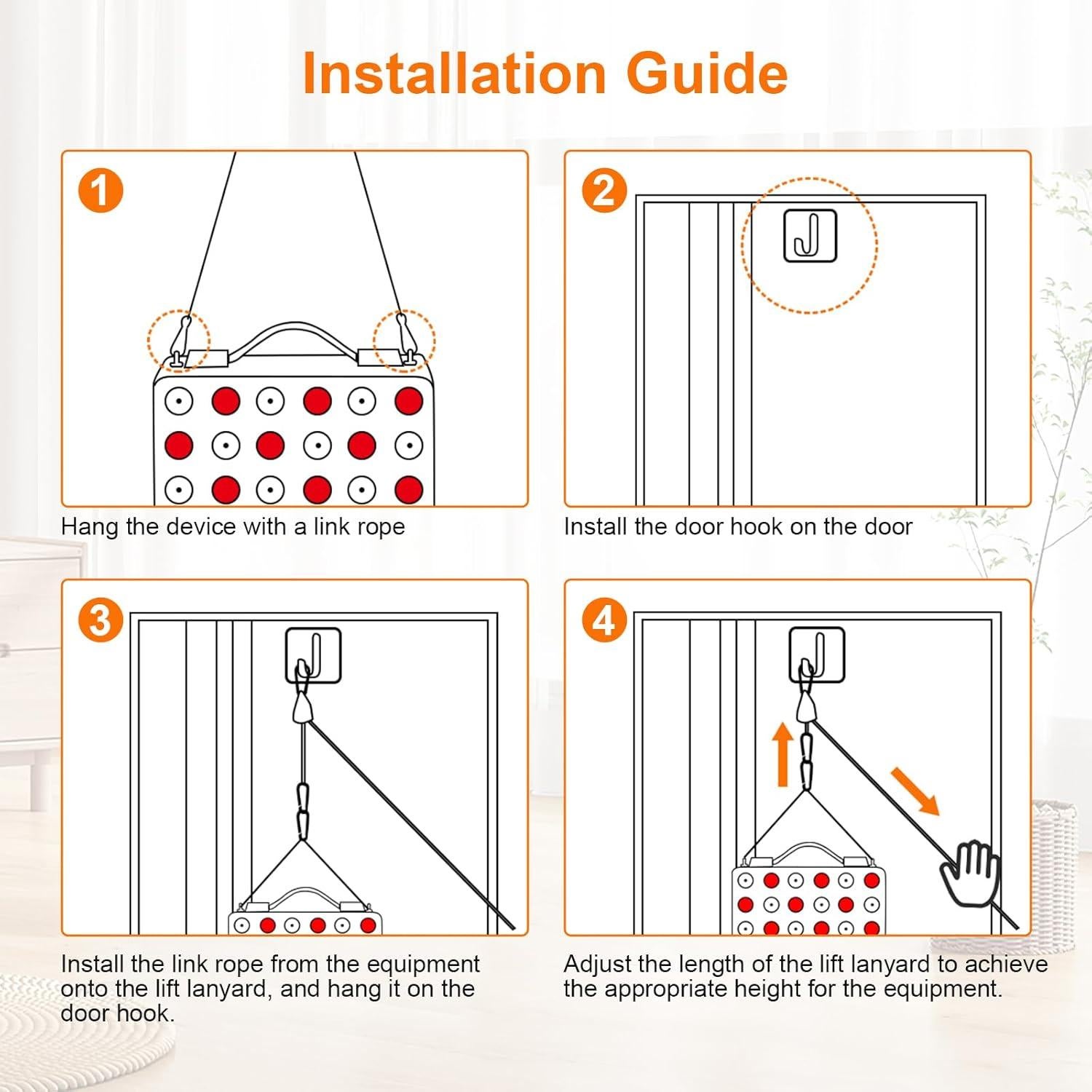 Installation Guide

1

Hang the device with a link rope

2

Install the door hook on the door

3

Install the link rope from the equipment onto the lift lanyard, and hang it on the door hook.

4

Adjust the length of the lift lanyard to achieve the appropriate height for the equipment.