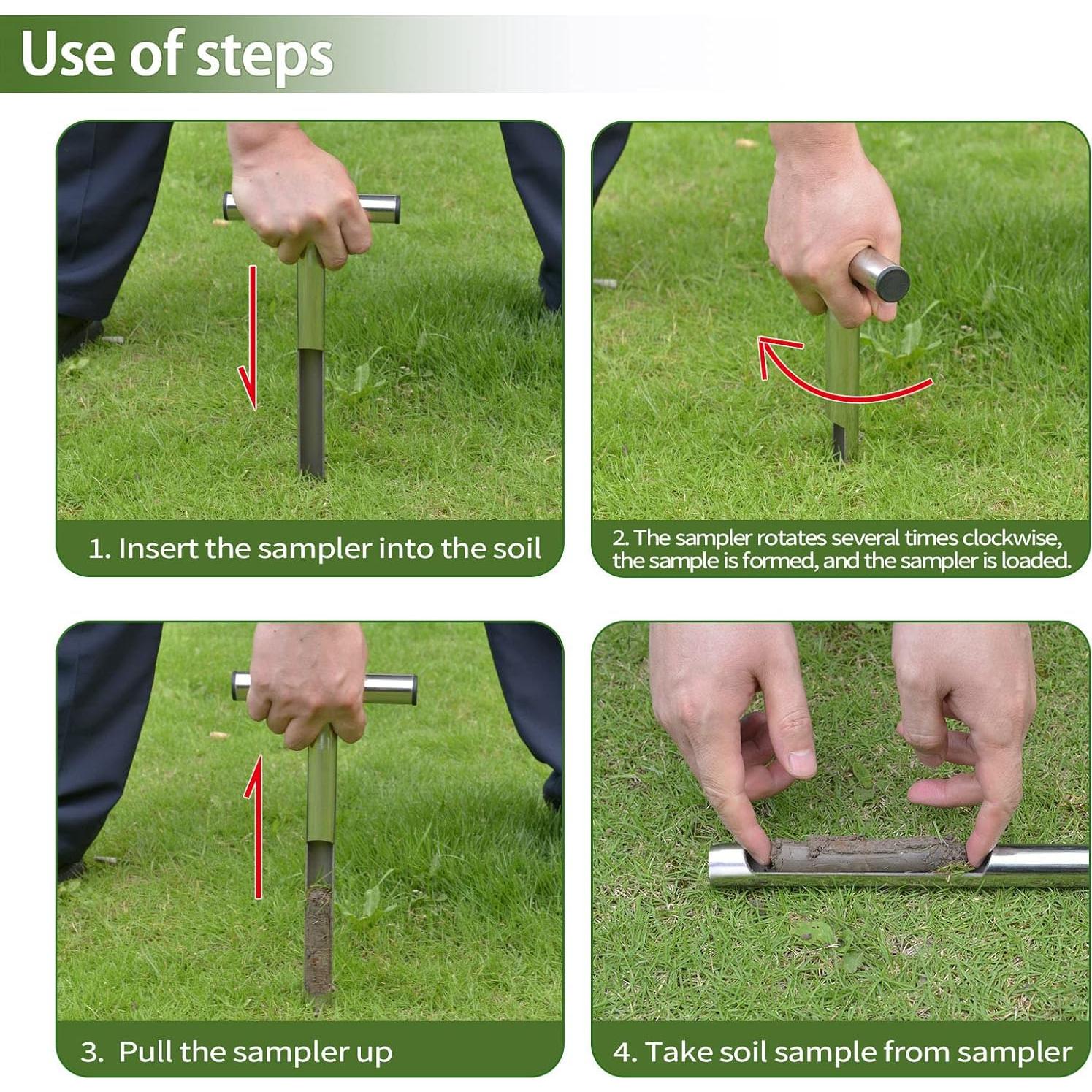 Use of steps

1. Insert the sampler into the soil

2. The sampler rotates several times clockwise, the sample is formed, and the sampler is loaded.

3. Pull the sampler up

4. Take soil sample from sampler