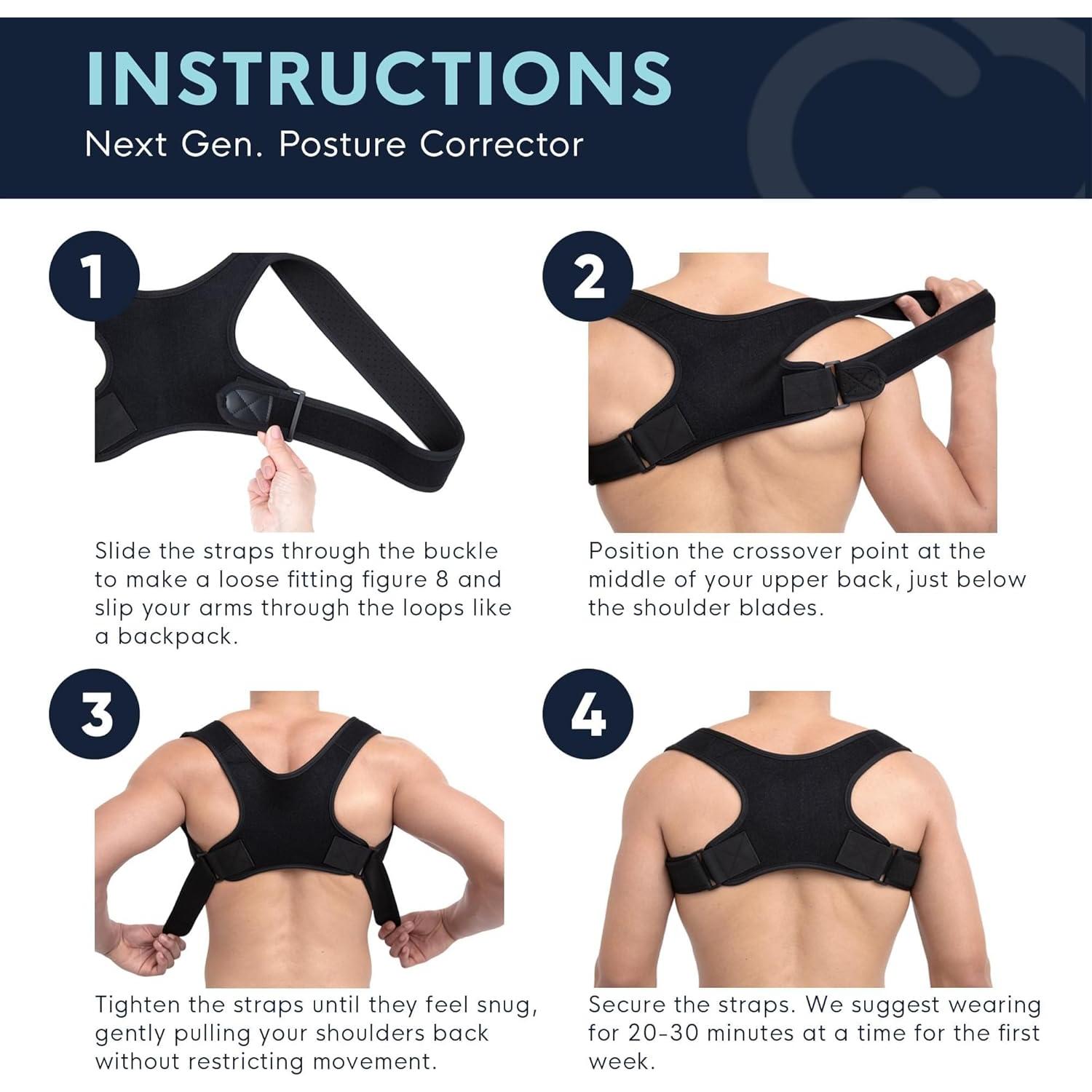 INSTRUCTIONS
Next Gen. Posture Corrector

1
Slide the straps through the buckle to make a loose fitting figure 8 and slip your arms through the loops like a backpack.

2
Position the crossover point at the middle of your upper back, just below the shoulder blades.

3
Tighten the straps until they feel snug, gently pulling your shoulders back without restricting movement.

4
Secure the straps. We suggest wearing for 20-30 minutes at a time for the first week.