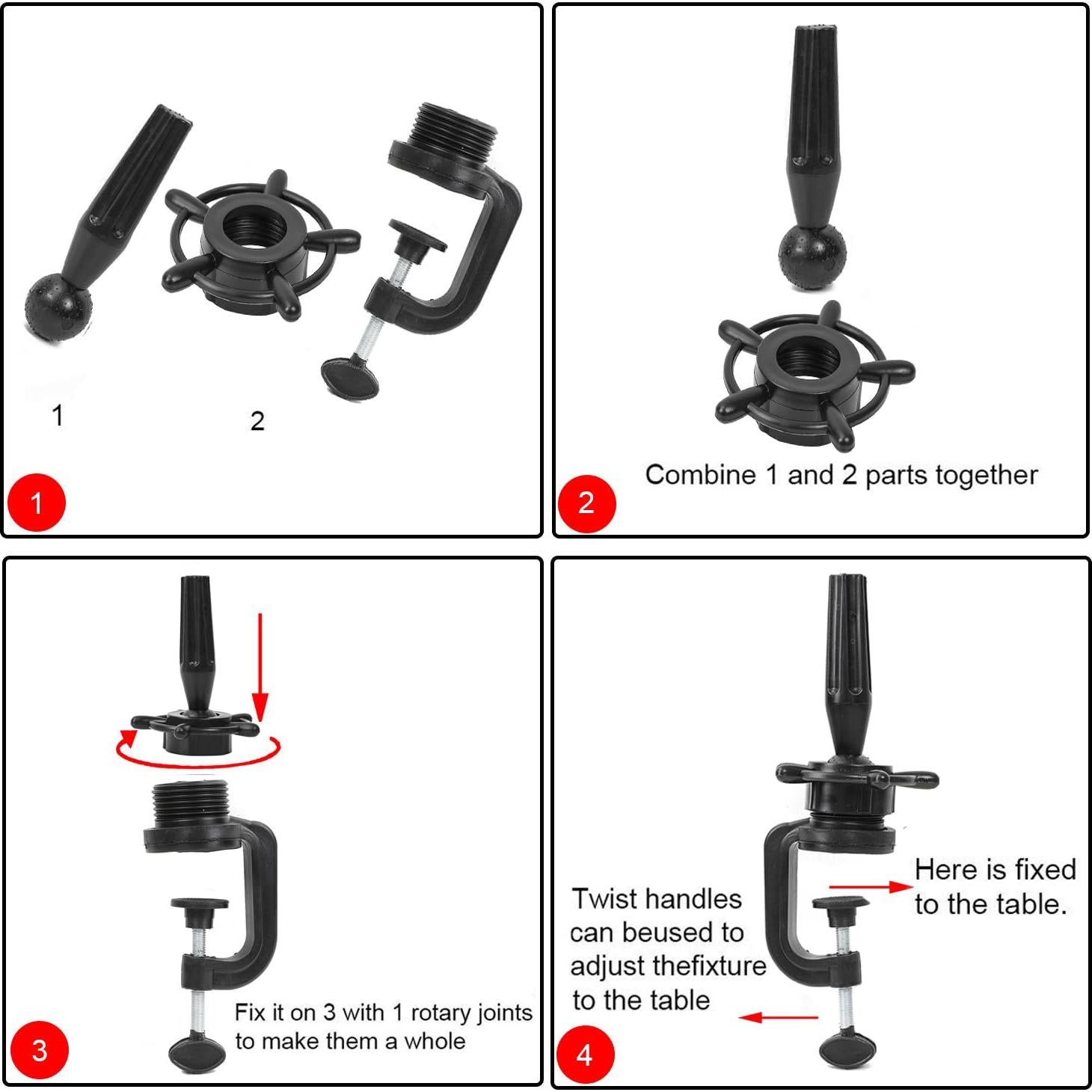 1

2

1

Combine 1 and 2 parts together

2

Fix it on 3 with 1 rotary joints to make them a whole

3

Twist handles can beused to adjust thefixture to the table

Here is fixed to the table.

4