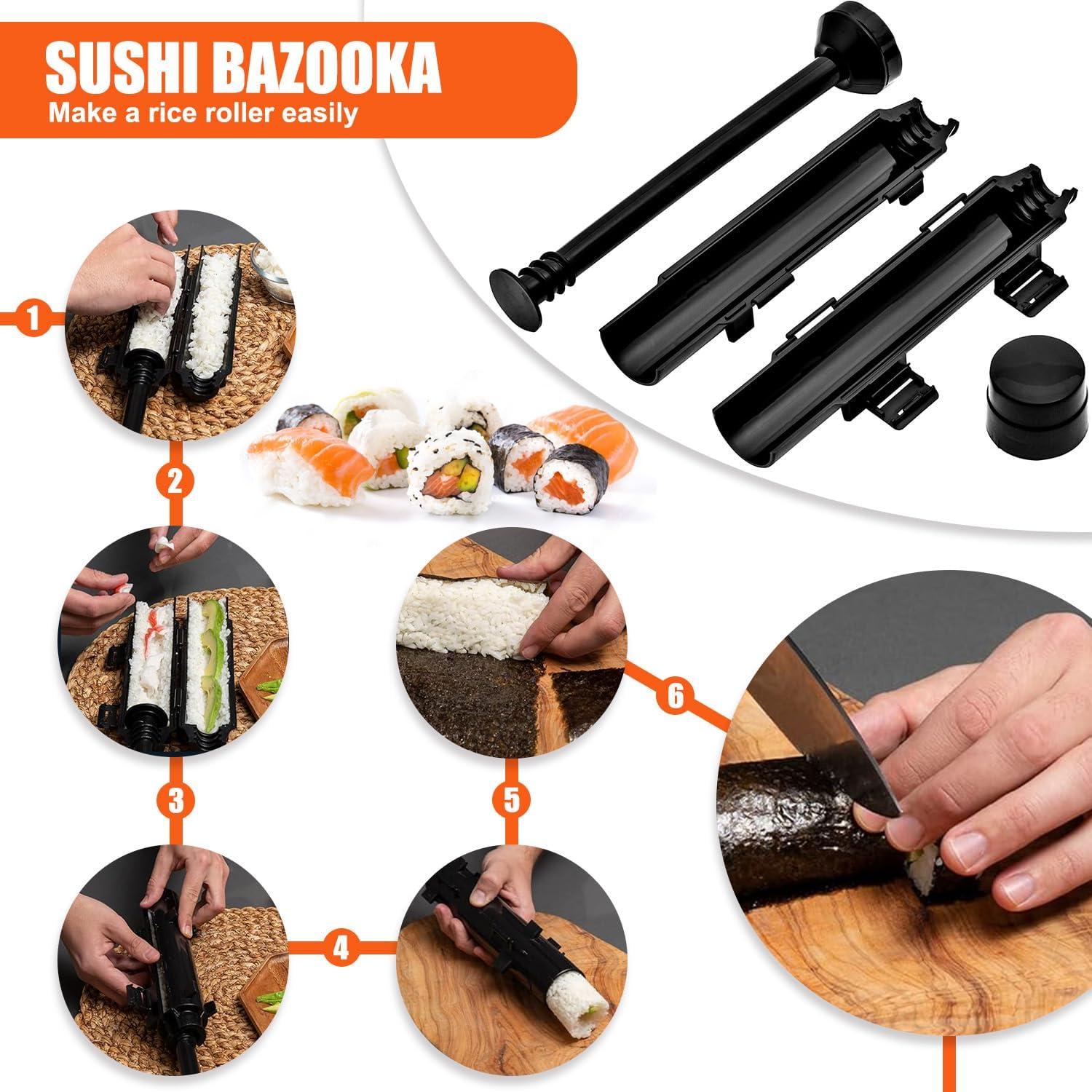 SUSHI BAZOOKA
Make a rice roller easily

1
2
3
4
5
6