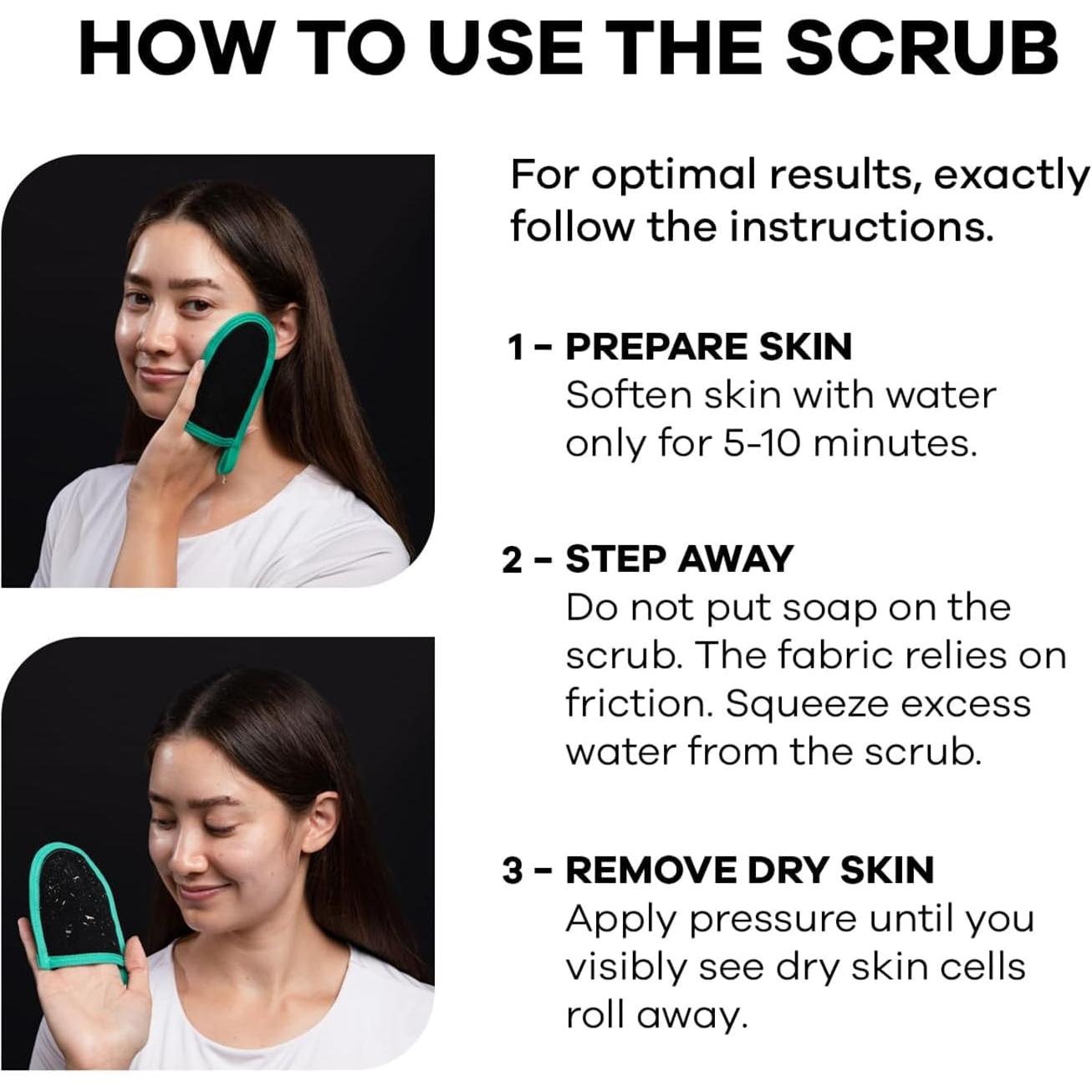 HOW TO USE THE SCRUB

For optimal results, exactly follow the instructions.

1 - PREPARE SKIN
Soften skin with water only for 5-10 minutes.

2 - STEP AWAY
Do not put soap on the scrub. The fabric relies on friction. Squeeze excess water from the scrub.

3 - REMOVE DRY SKIN
Apply pressure until you visibly see dry skin cells roll away.