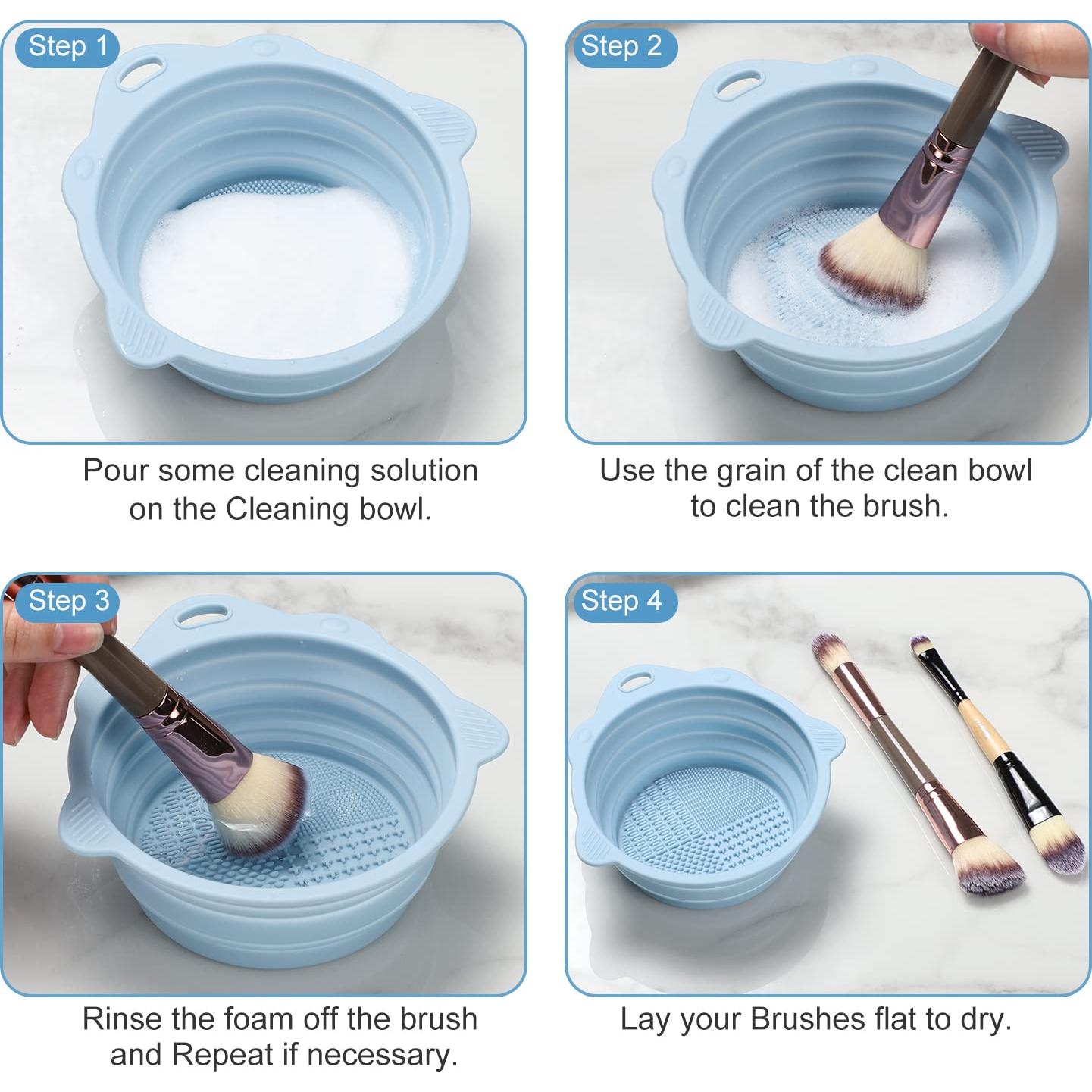 Step 1

Pour some cleaning solution on the Cleaning bowl.

Step 2

Use the grain of the clean bowl to clean the brush.

Step 3

Rinse the foam off the brush and Repeat if necessary.

Step 4

Lay your Brushes flat to dry.