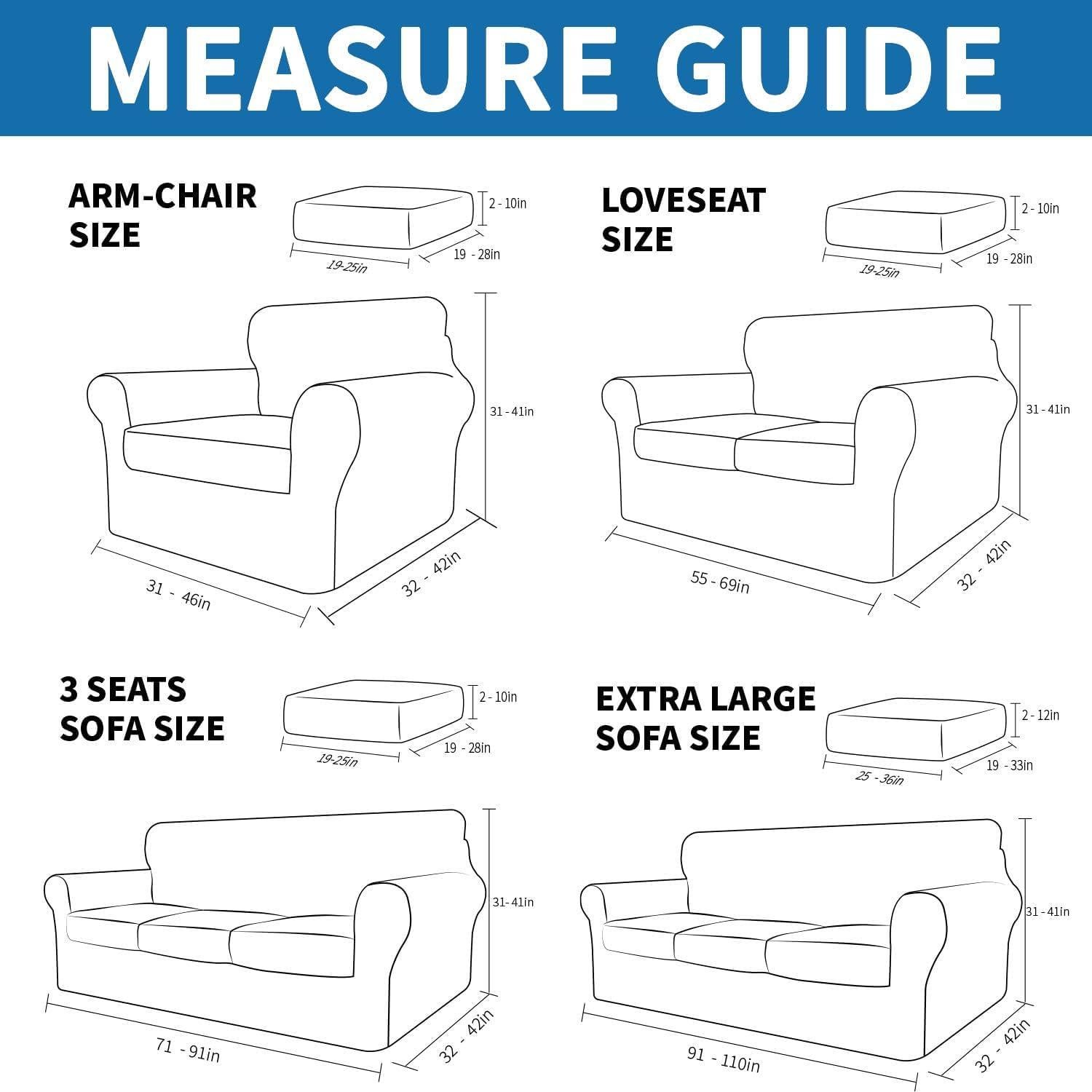 MEASURE GUIDE

ARM-CHAIR SIZE

2 - 10in
19-25in
19 - 28in

31 - 41in
31 - 46in
32 - 42in

LOVESEAT SIZE

2 - 10in
19-25in
19 - 28in

31 - 41in
55 - 69in
32 - 42in

3 SEATS SOFA SIZE

2 - 10in
19-25in
19 - 28in

31- 41in
71 - 91in
32 - 42in

EXTRA LARGE SOFA SIZE

2 - 12in
25 - 36in
19 - 33in

31 - 41in
91 - 110in
32 - 42in