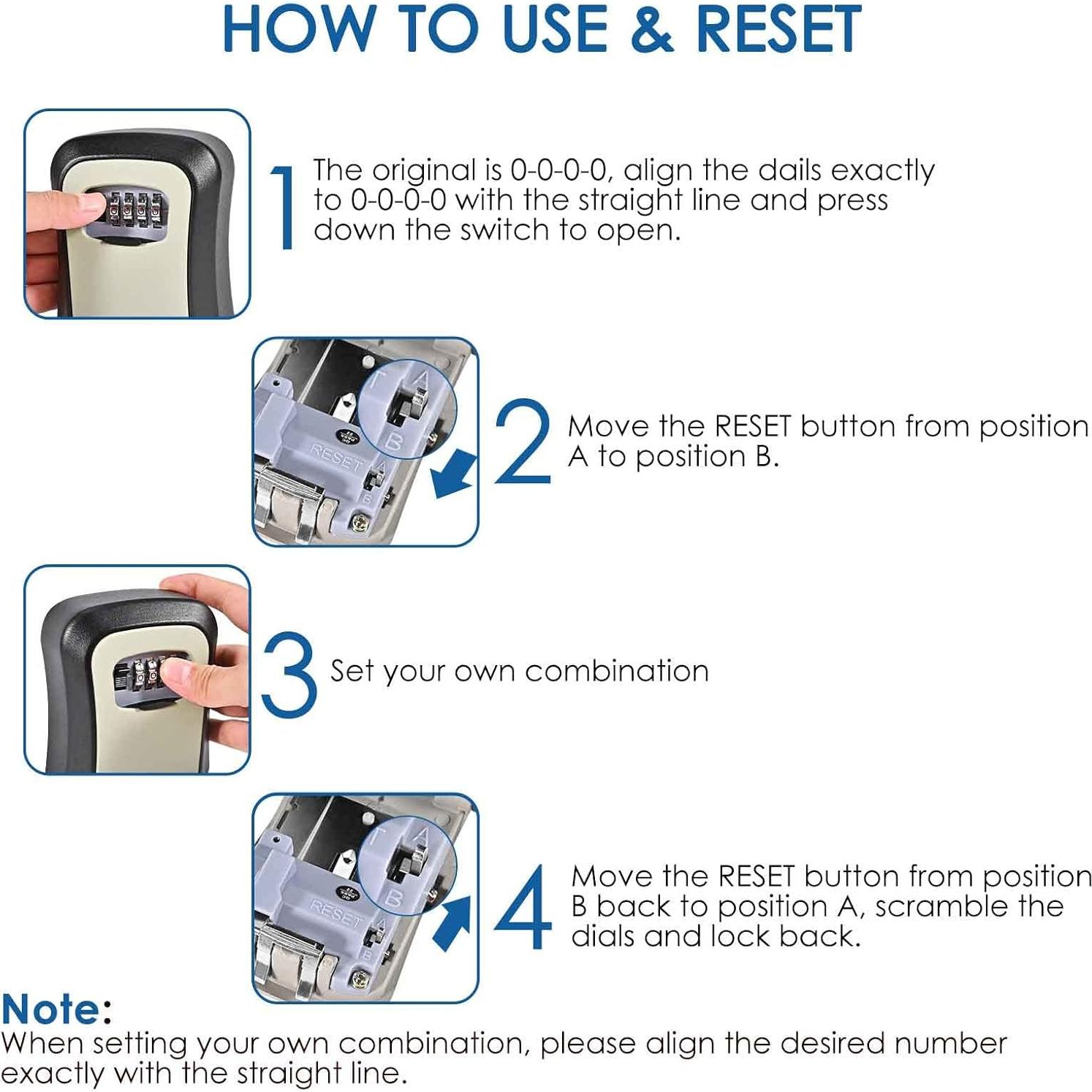 HOW TO USE & RESET

1 The original is 0-0-0-0, align the dails exactly to 0-0-0-0 with the straight line and press down the switch to open.

A
B
RESET
A
B

2 Move the RESET button from position A to position B.

3 Set your own combination

A
B
RESET
A
B

4 Move the RESET button from position B back to position A, scramble the dials and lock back.

Note:
When setting your own combination, please align the desired number exactly with the straight line.