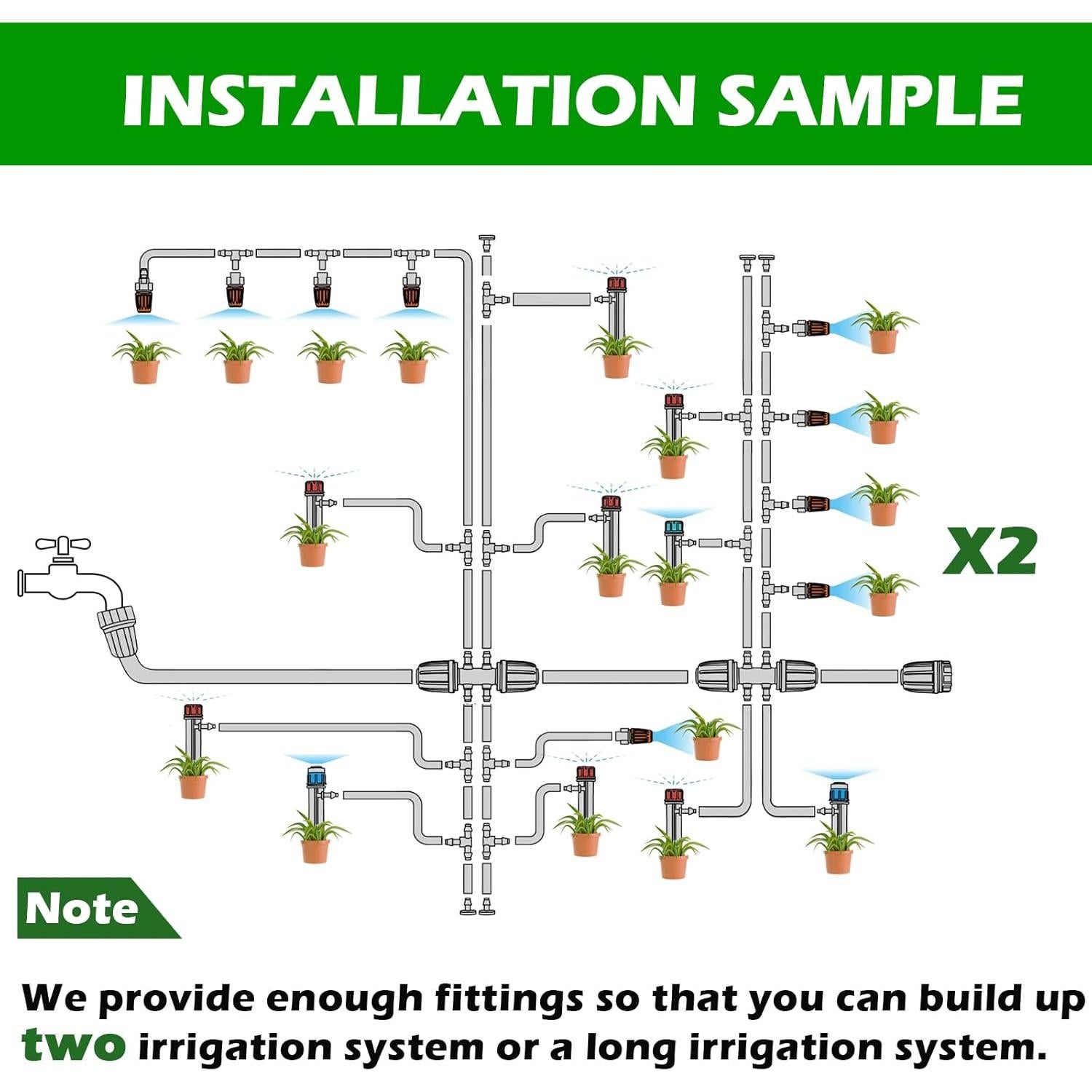 INSTALLATION SAMPLE

X2

Note

We provide enough fittings so that you can build up two irrigation system or a long irrigation system.