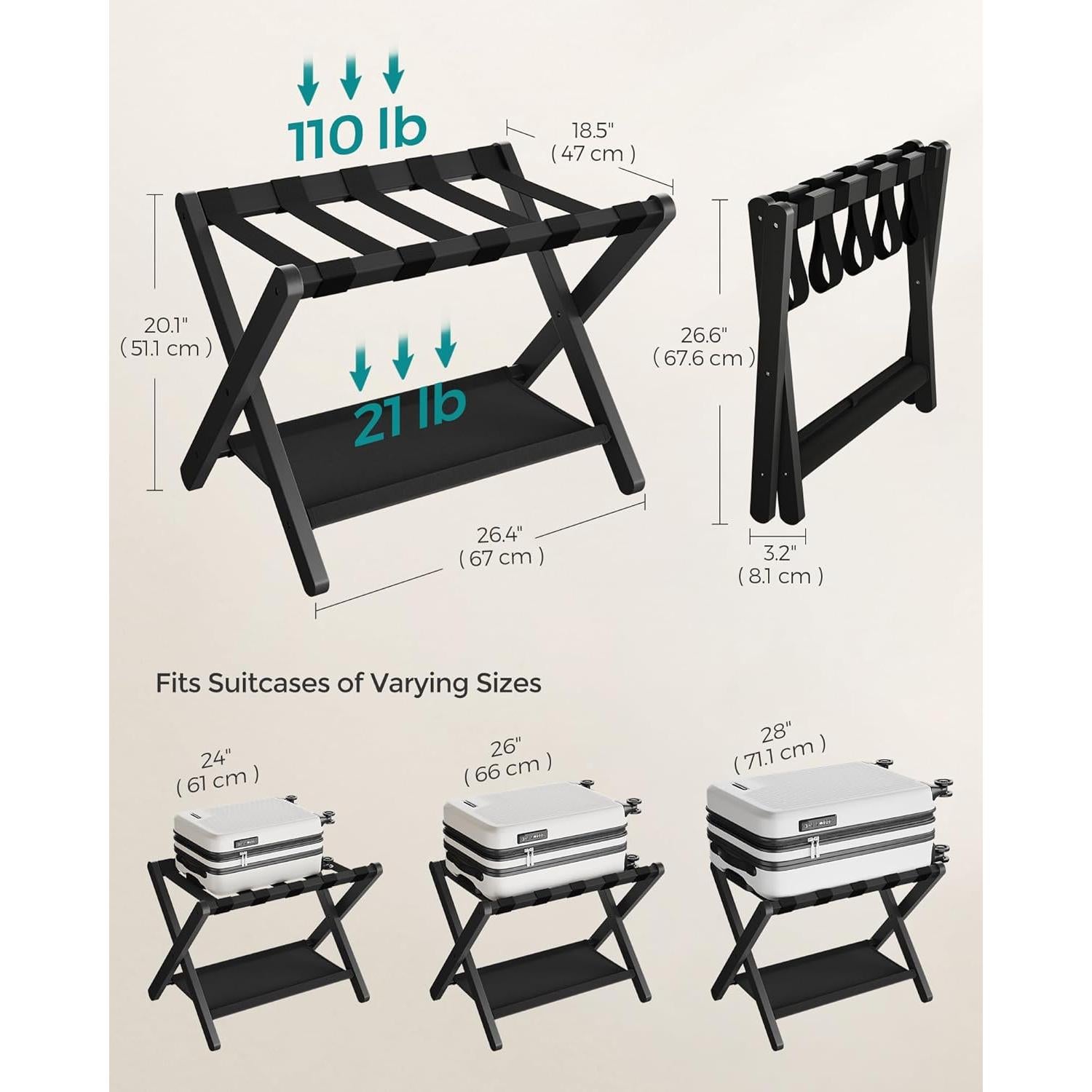 110 lb

18.5"
( 47 cm )

20.1"
( 51.1 cm )

21 lb

26.4"
( 67 cm )

26.6"
( 67.6 cm )

3.2"
( 8.1 cm )

Fits Suitcases of Varying Sizes

24"
( 61 cm )

26"
( 66 cm )

28"
( 71.1 cm )