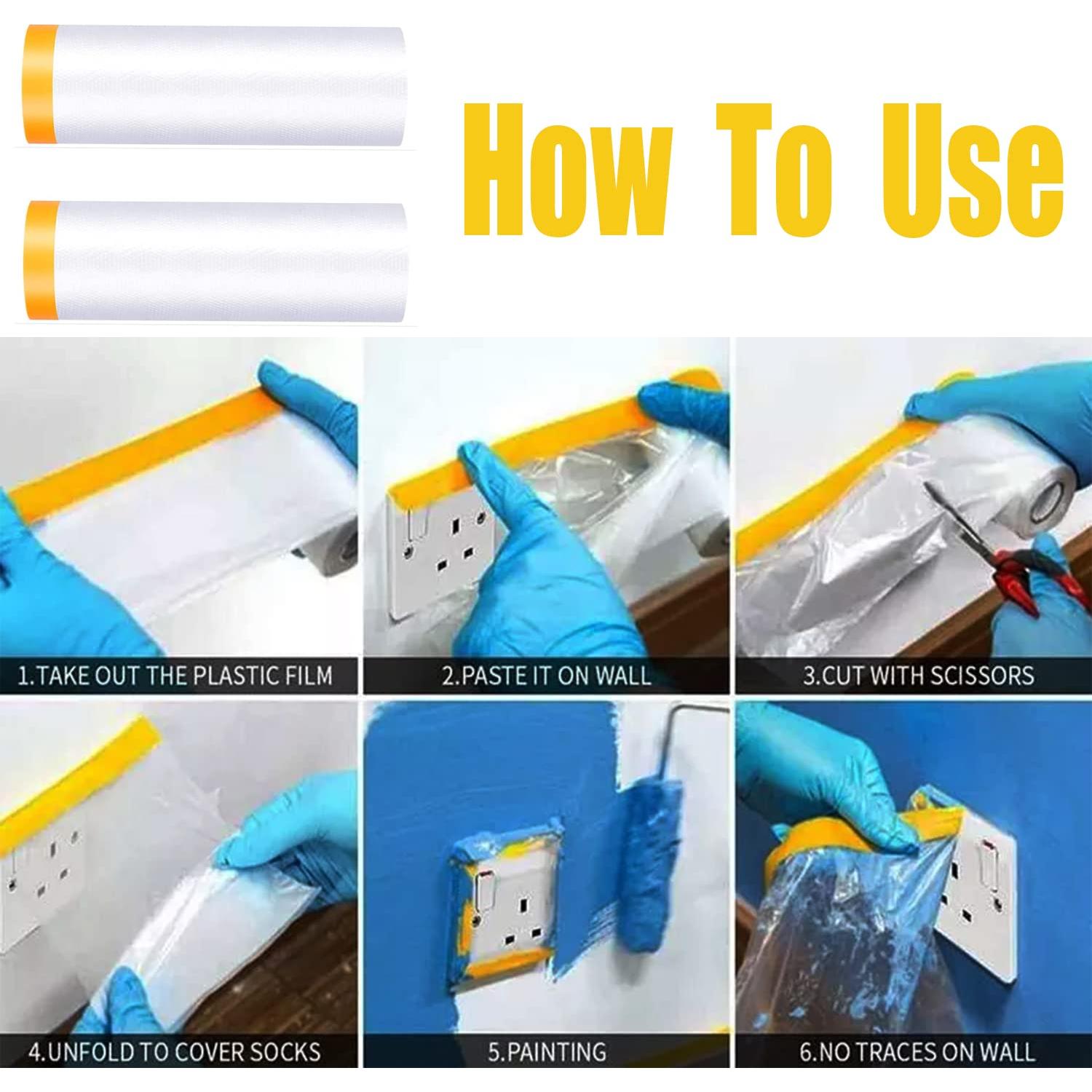 How To Use

1.TAKE OUT THE PLASTIC FILM

2.PASTE IT ON WALL

3.CUT WITH SCISSORS

4.UNFOLD TO COVER SOCKS

5.PAINTING

6.NO TRACES ON WALL