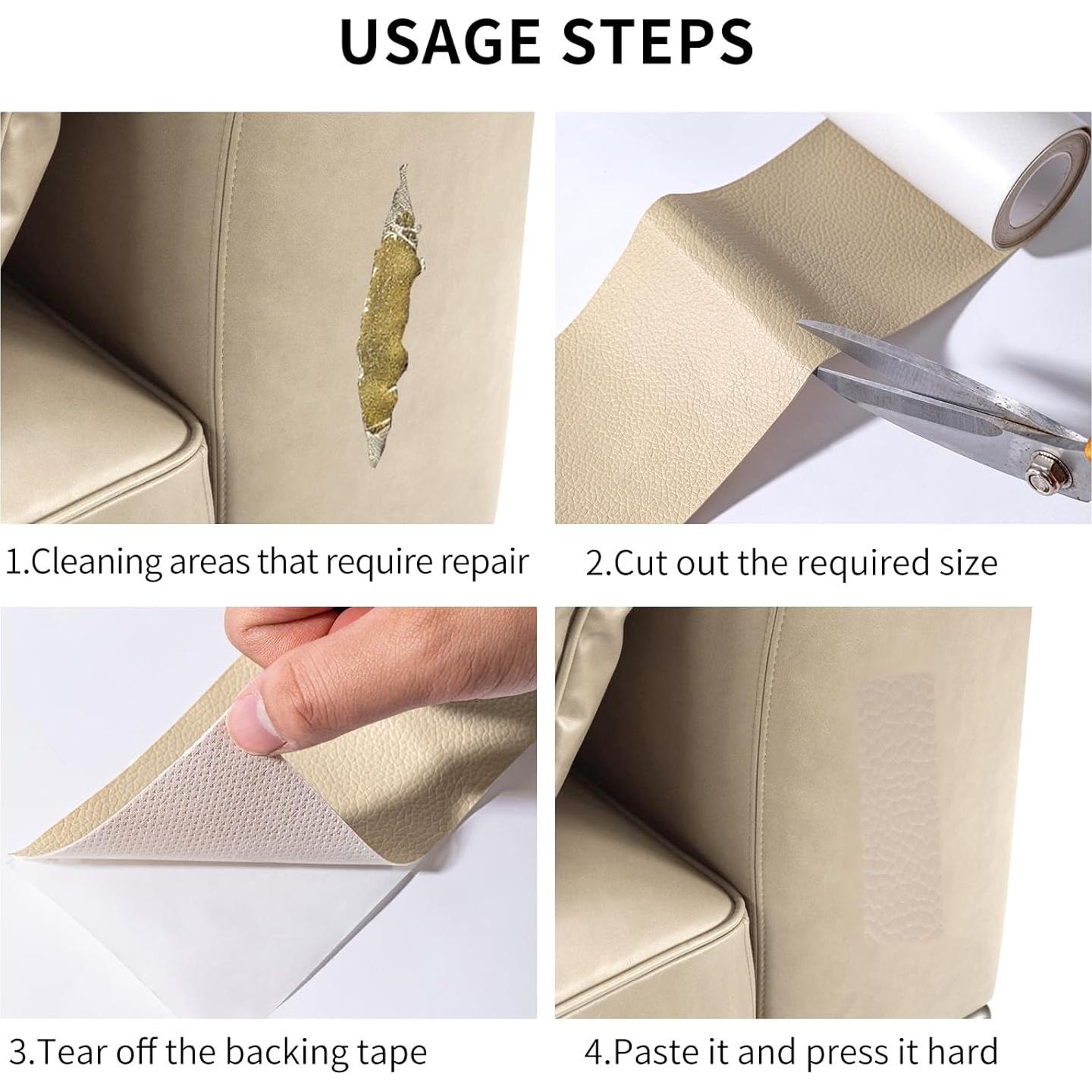 USAGE STEPS

1.Cleaning areas that require repair

2.Cut out the required size

3.Tear off the backing tape

4.Paste it and press it hard