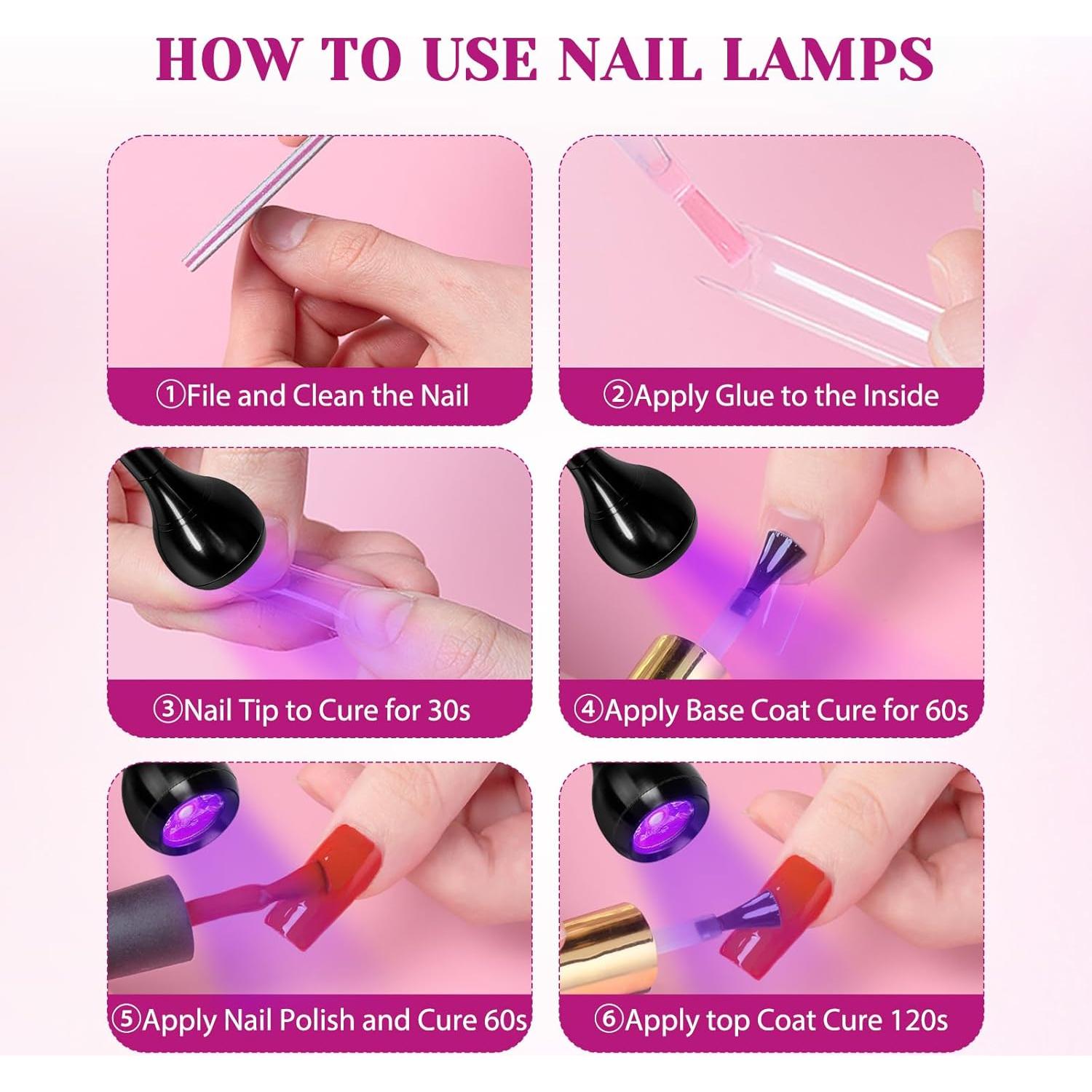 HOW TO USE NAIL LAMPS

①File and Clean the Nail

②Apply Glue to the Inside

③Nail Tip to Cure for 30s

④Apply Base Coat Cure for 60s

⑤Apply Nail Polish and Cure 60s

⑥Apply top Coat Cure 120s