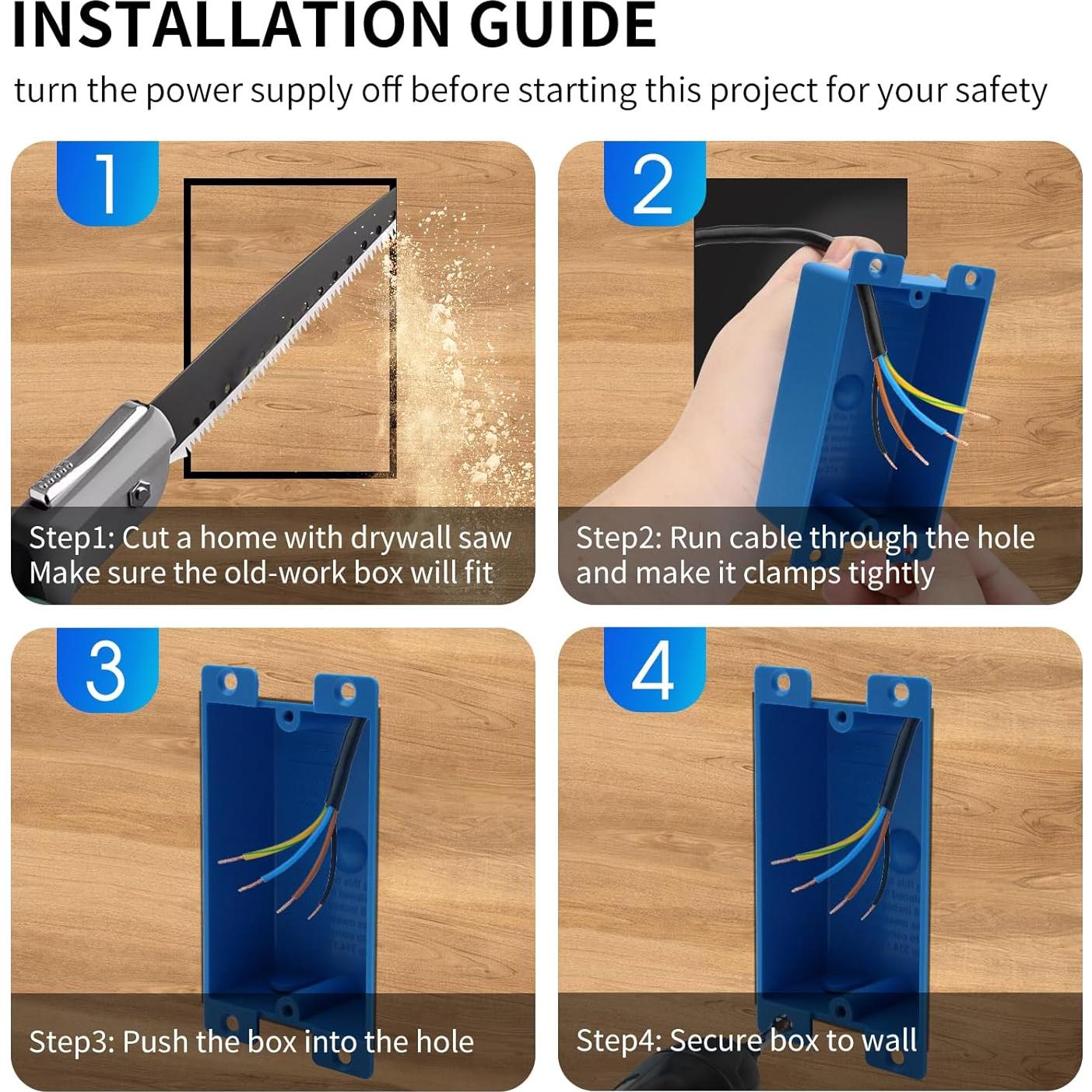 INSTALLATION GUIDE

turn the power supply off before starting this project for your safety

1

Step1: Cut a home with drywall saw
Make sure the old-work box will fit

2

Step2: Run cable through the hole
and make it clamps tightly

3

Step3: Push the box into the hole

4

Step4: Secure box to wall