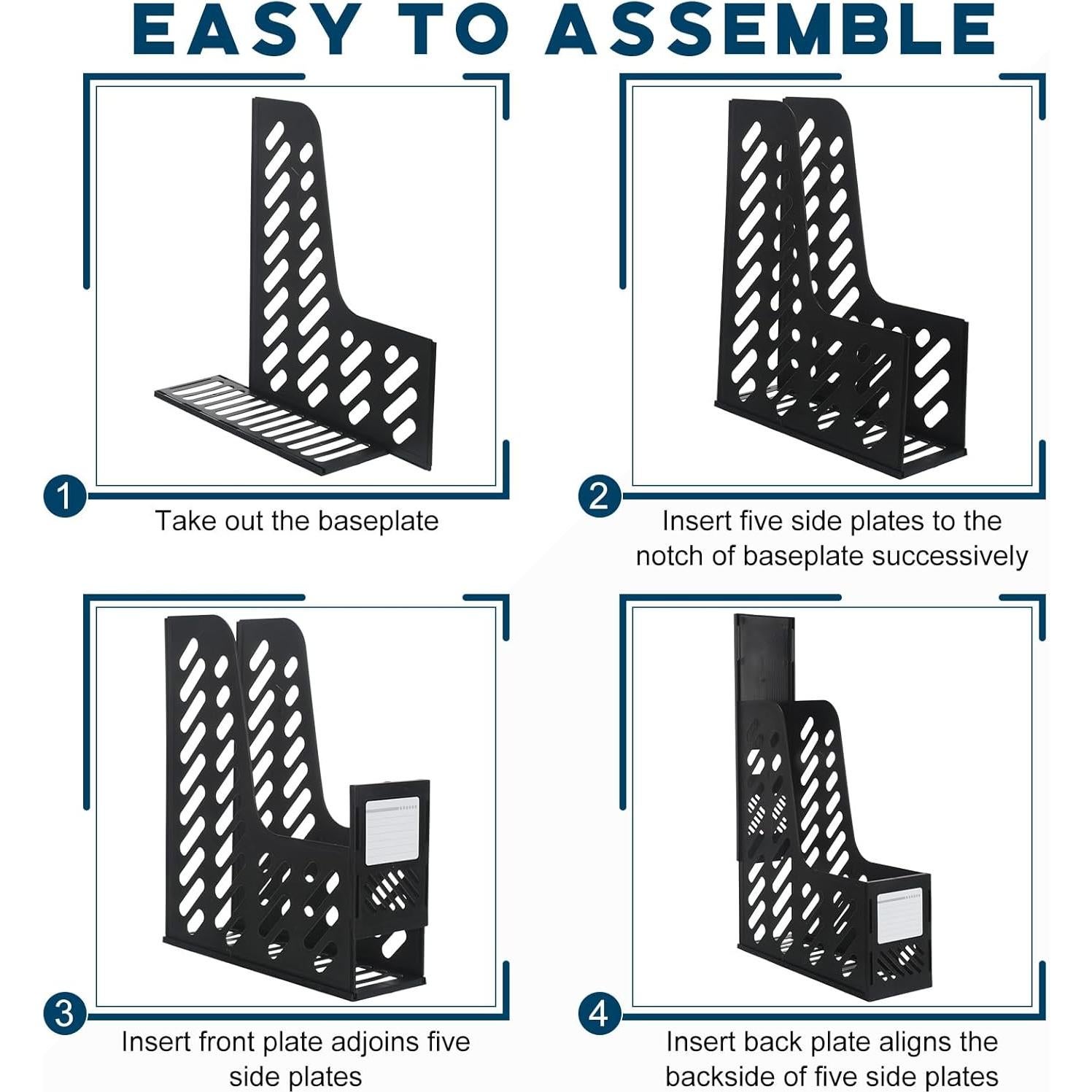 EASY TO ASSEMBLE

1
Take out the baseplate

2
Insert five side plates to the notch of baseplate successively

3
Insert front plate adjoins five side plates

4
Insert back plate aligns the backside of five side plates