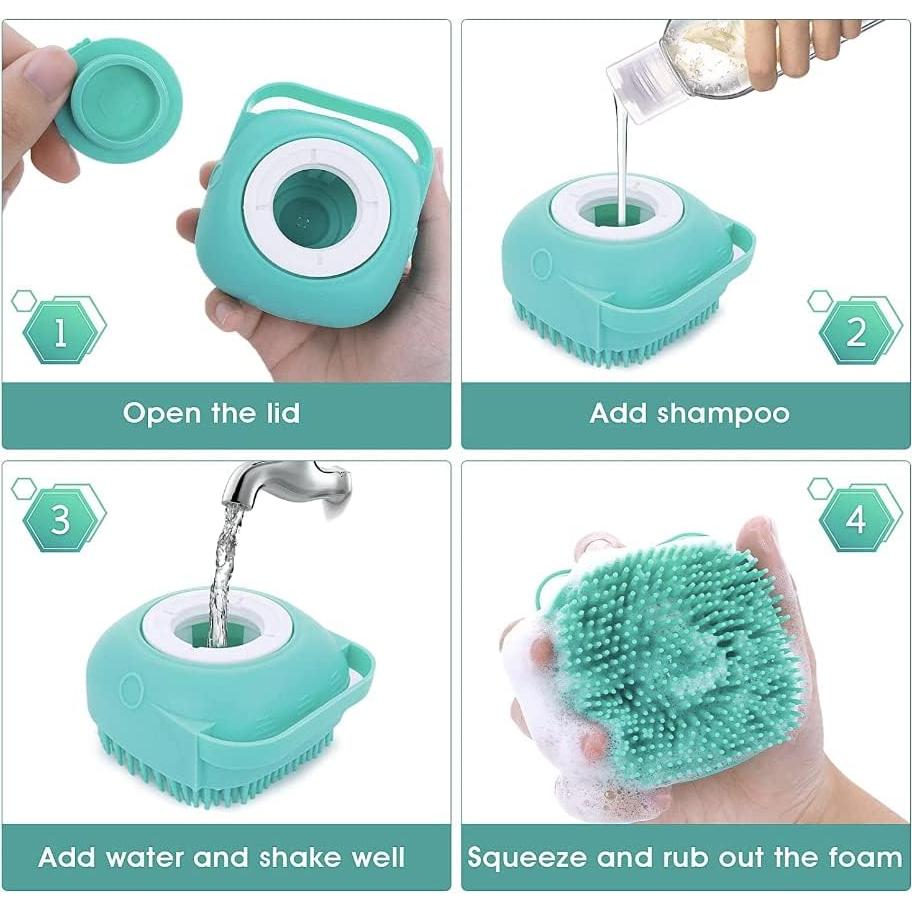 1

Open the lid

2

Add shampoo

3

Add water and shake well

4

Squeeze and rub out the foam