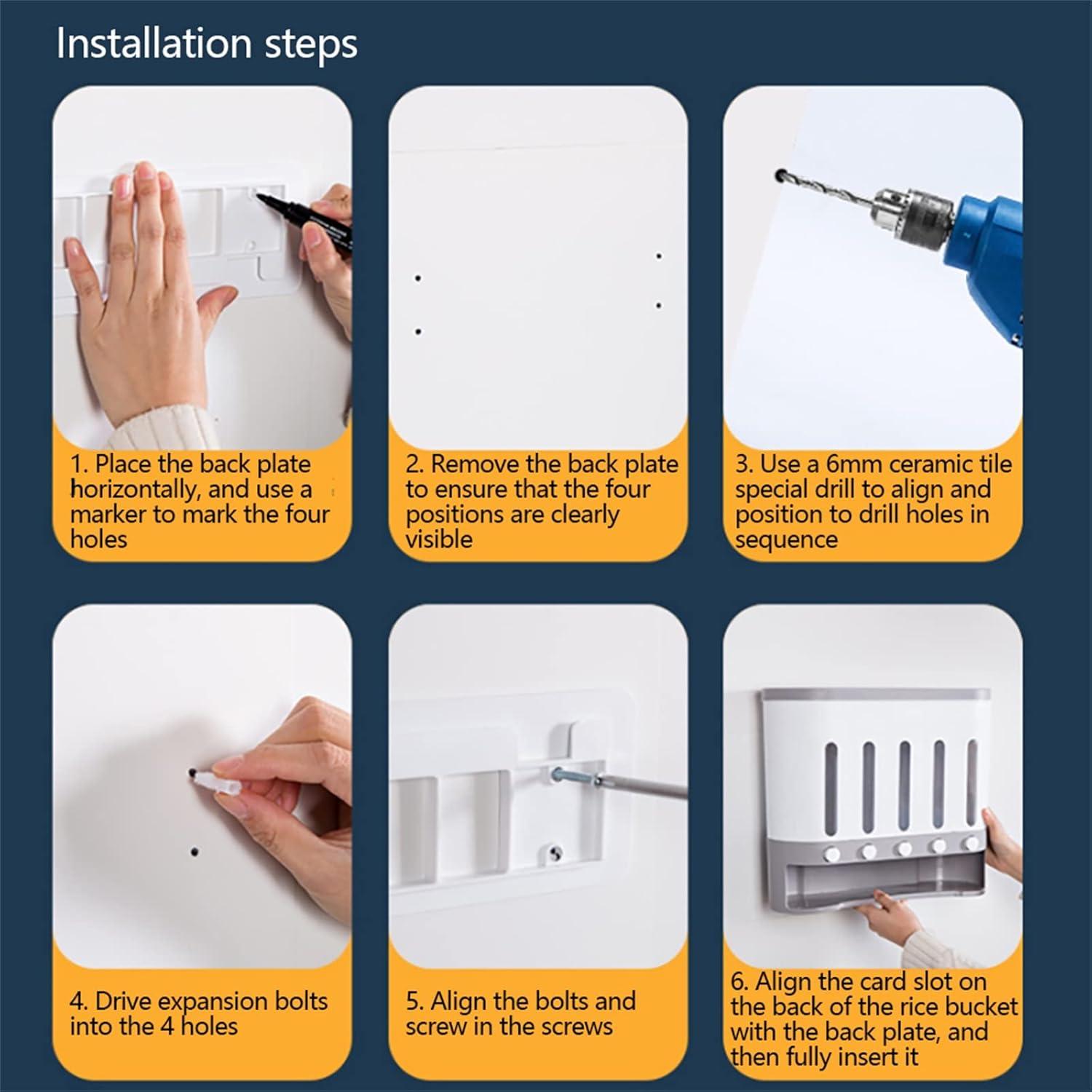 Installation steps

1. Place the back plate horizontally, and use a marker to mark the four holes

2. Remove the back plate to ensure that the four positions are clearly visible

3. Use a 6mm ceramic tile special drill to align and position to drill holes in sequence

4. Drive expansion bolts into the 4 holes

5. Align the bolts and screw in the screws

6. Align the card slot on the back of the rice bucket with the back plate, and then fully insert it