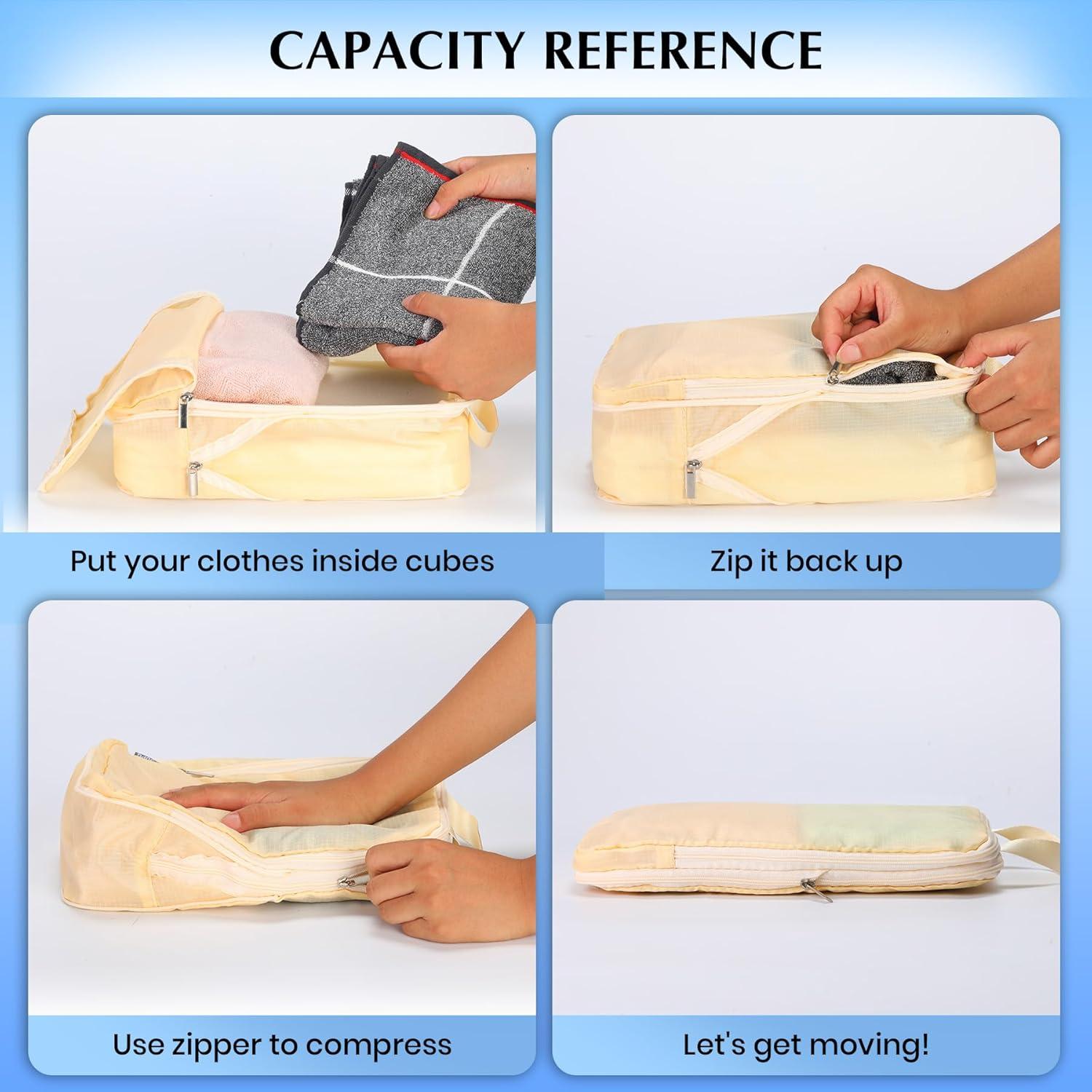 CAPACITY REFERENCE

Put your clothes inside cubes

Zip it back up

Use zipper to compress

Let's get moving!