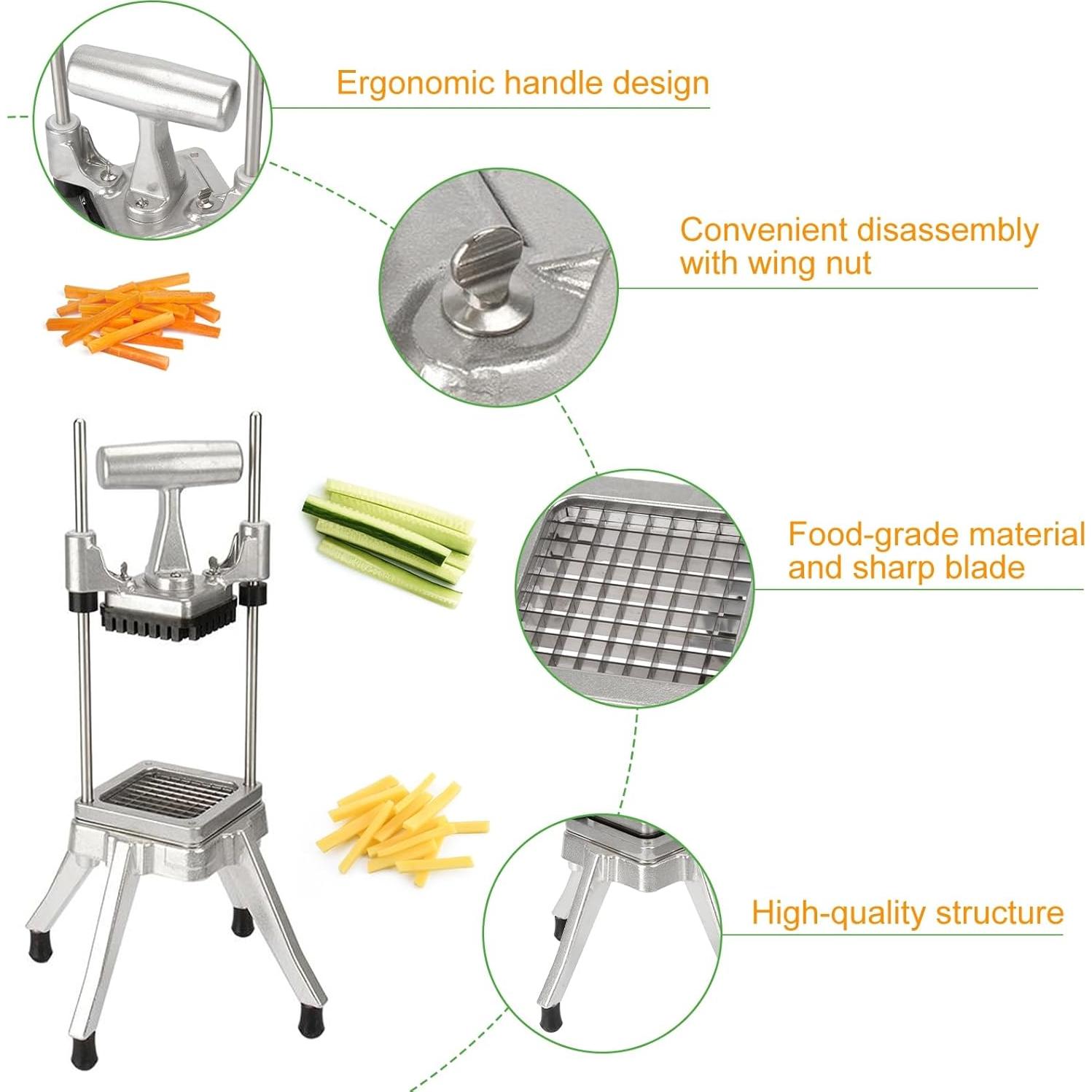 Ergonomic handle design

Convenient disassembly with wing nut

Food-grade material and sharp blade

High-quality structure