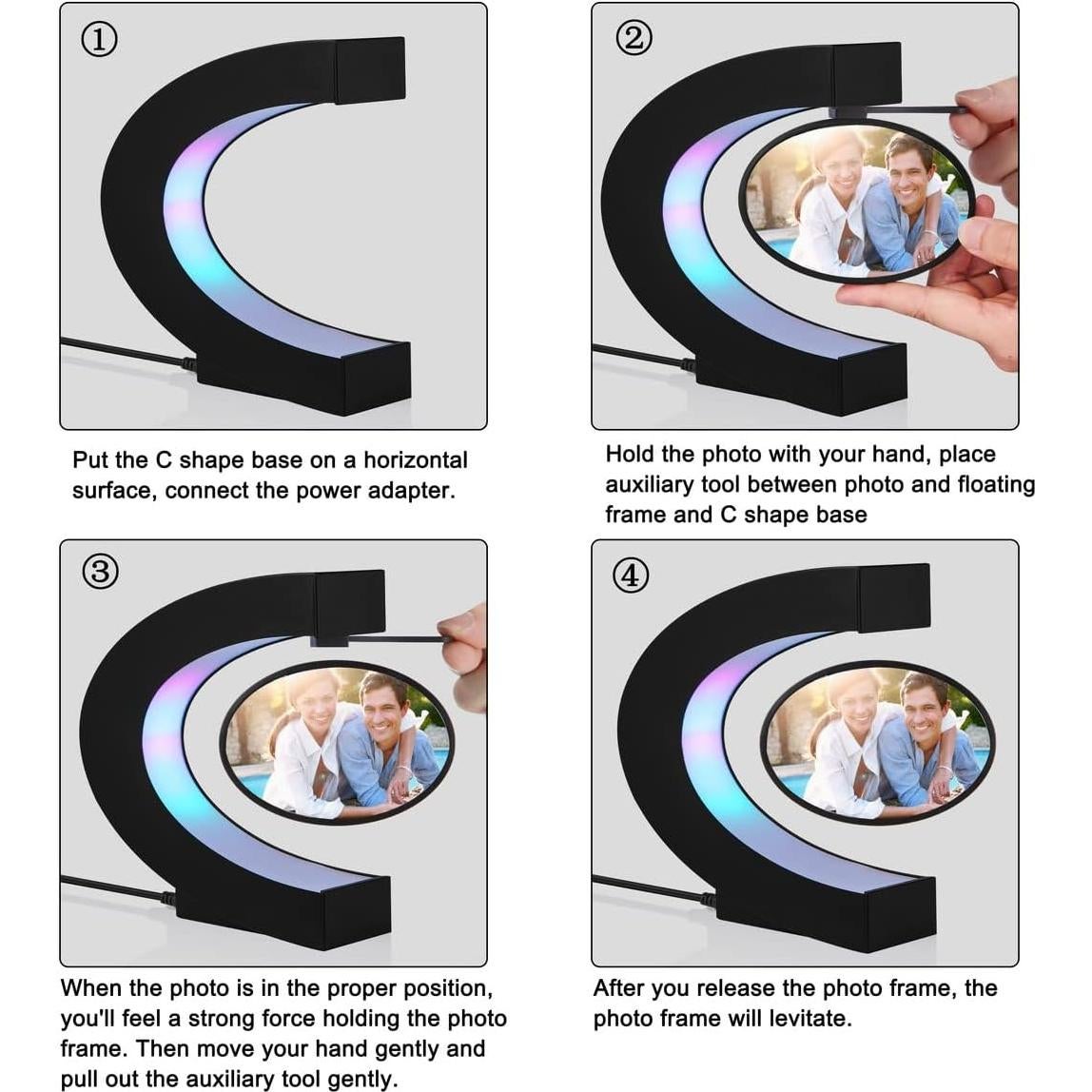 ①

Put the C shape base on a horizontal surface, connect the power adapter.

②

Hold the photo with your hand, place auxiliary tool between photo and floating frame and C shape base

③

When the photo is in the proper position, you'll feel a strong force holding the photo frame. Then move your hand gently and pull out the auxiliary tool gently.

④

After you release the photo frame, the photo frame will levitate.