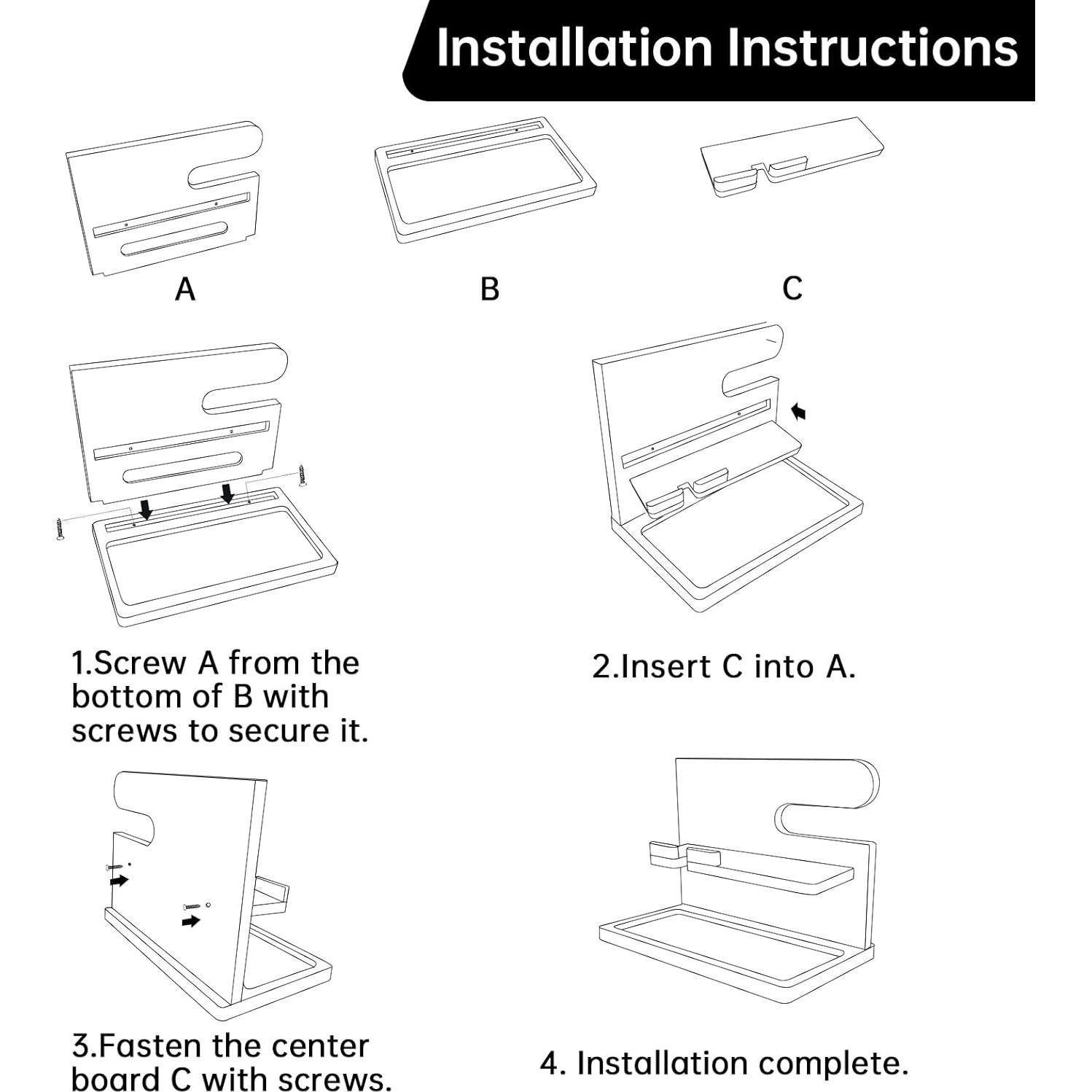 Installation Instructions

A

B

C

1.Screw A from the bottom of B with screws to secure it.

2.Insert C into A.

3.Fasten the center board C with screws.

4. Installation complete.