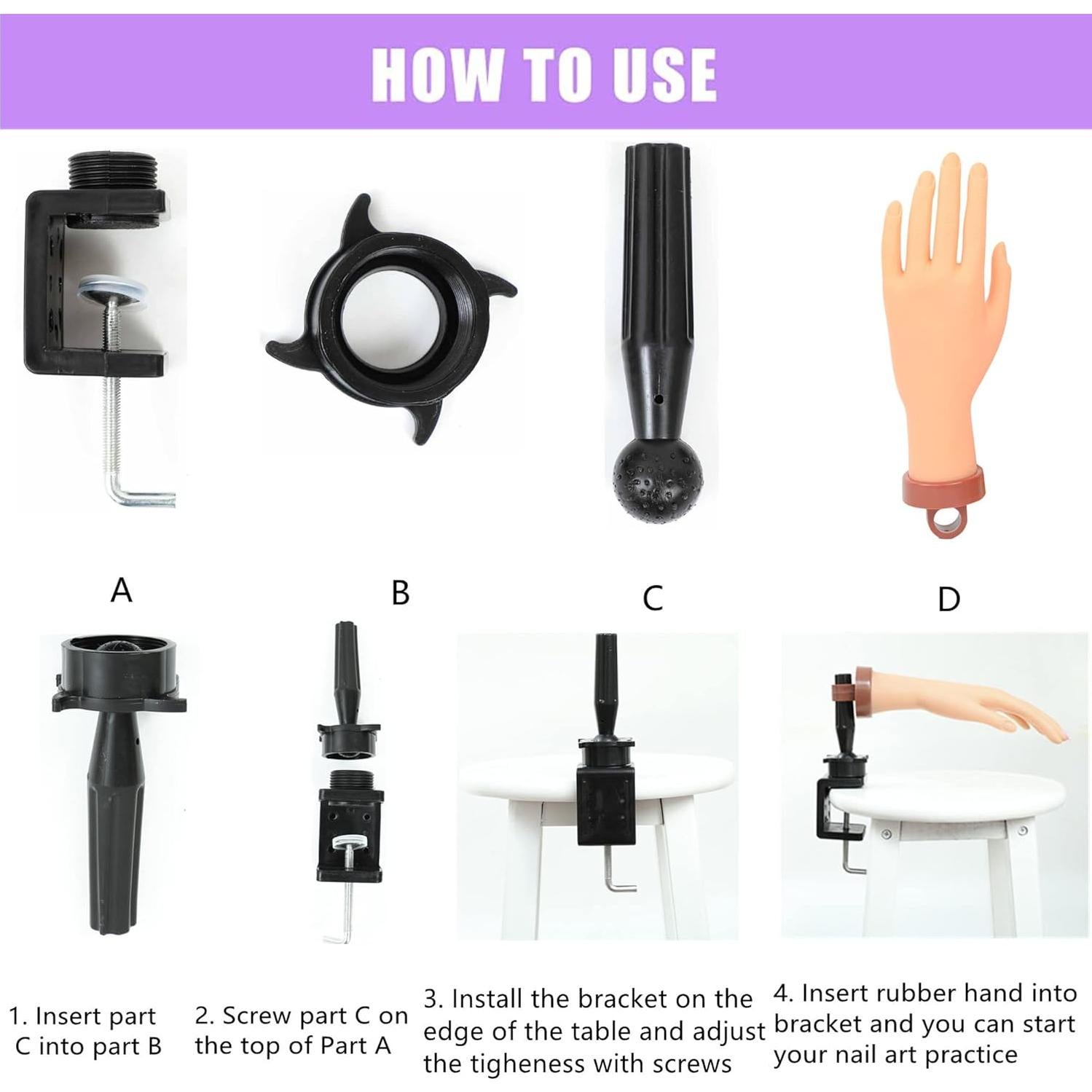 HOW TO USE

A

B

C

D

1. Insert part C into part B

2. Screw part C on the top of Part A

3. Install the bracket on the edge of the table and adjust the tigheness with screws

4. Insert rubber hand into bracket and you can start your nail art practice