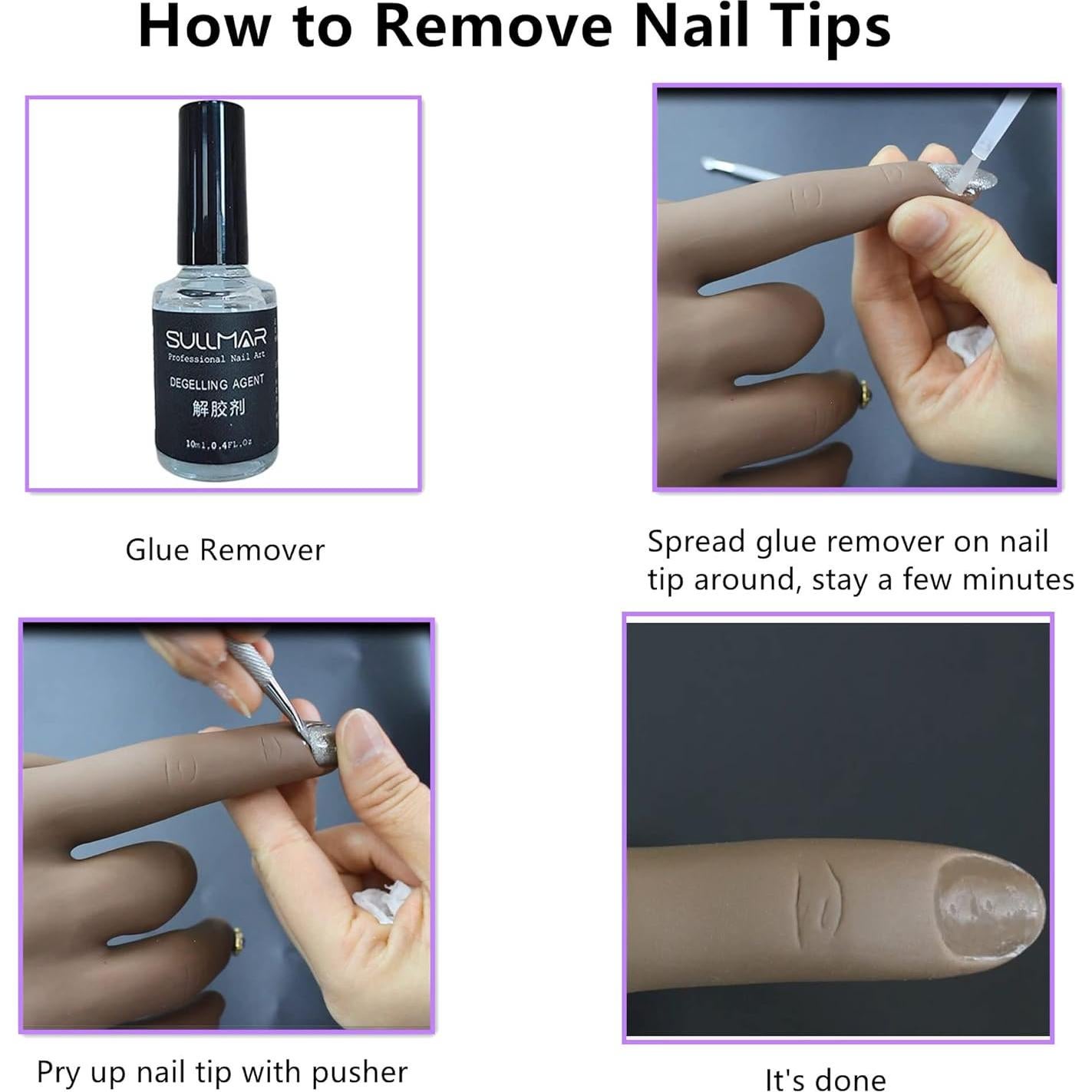 How to Remove Nail Tips

SULLMAR
Professional Nail Art
DEGELLING AGENT
解胶剂
10ml.0.4FL.Oz

Glue Remover

Spread glue remover on nail tip around, stay a few minutes

Pry up nail tip with pusher

It's done