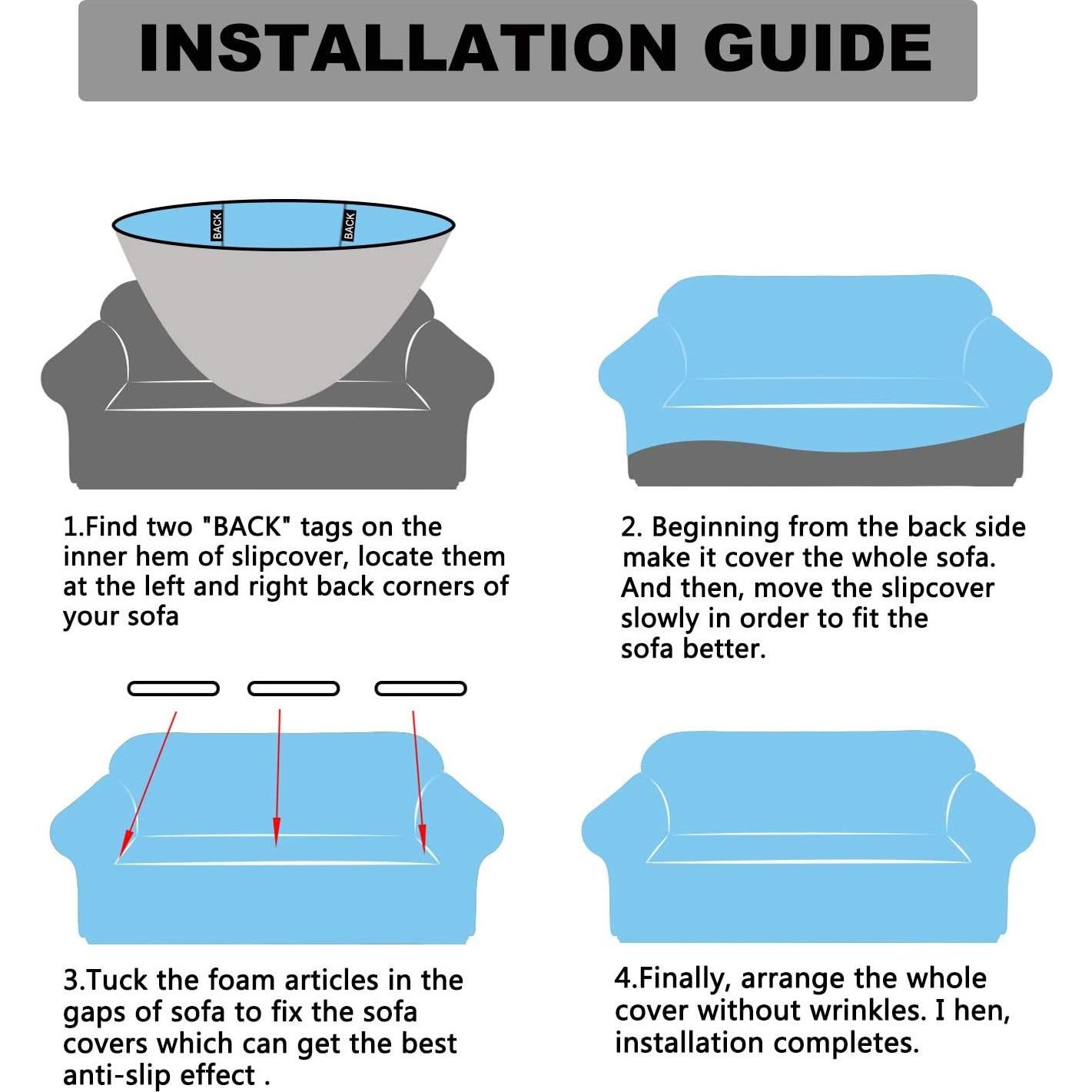 INSTALLATION GUIDE

BACK BACK

1.Find two "BACK" tags on the inner hem of slipcover, locate them at the left and right back corners of your sofa

2. Beginning from the back side make it cover the whole sofa. And then, move the slipcover slowly in order to fit the sofa better.

3.Tuck the foam articles in the gaps of sofa to fix the sofa covers which can get the best anti-slip effect .

4.Finally, arrange the whole cover without wrinkles. I hen, installation completes.