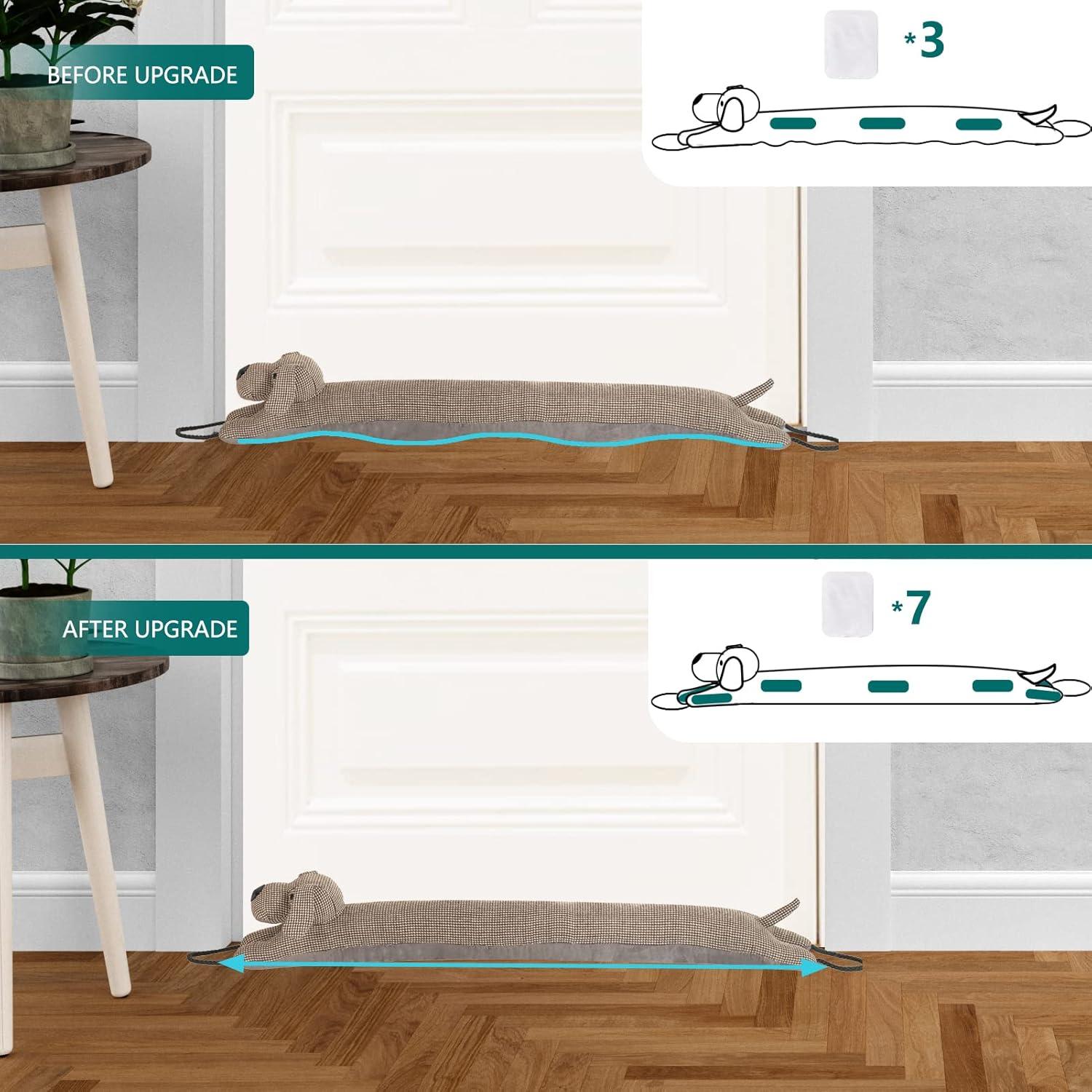 BEFORE UPGRADE

*3

AFTER UPGRADE

*7