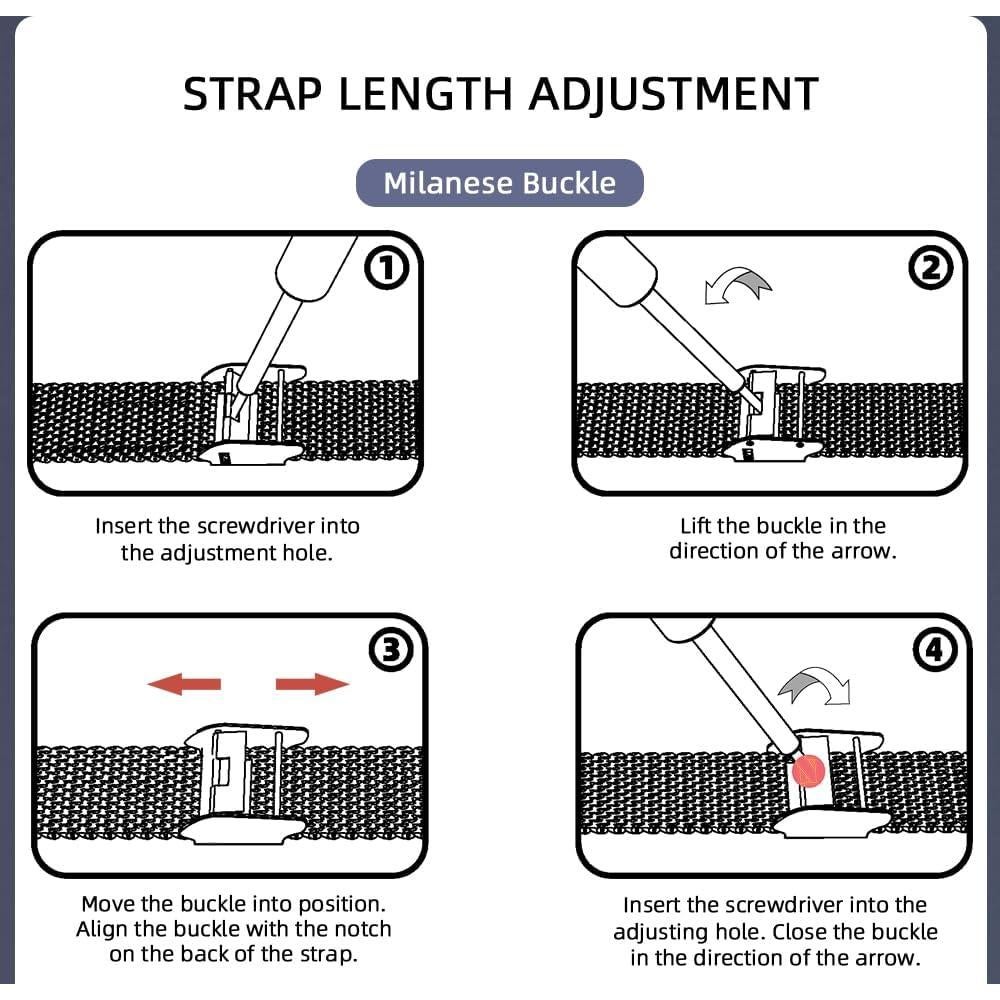 STRAP LENGTH ADJUSTMENT

Milanese Buckle

①

Insert the screwdriver into the adjustment hole.

②

Lift the buckle in the direction of the arrow.

③

Move the buckle into position. Align the buckle with the notch on the back of the strap.

④

Insert the screwdriver into the adjusting hole. Close the buckle in the direction of the arrow.