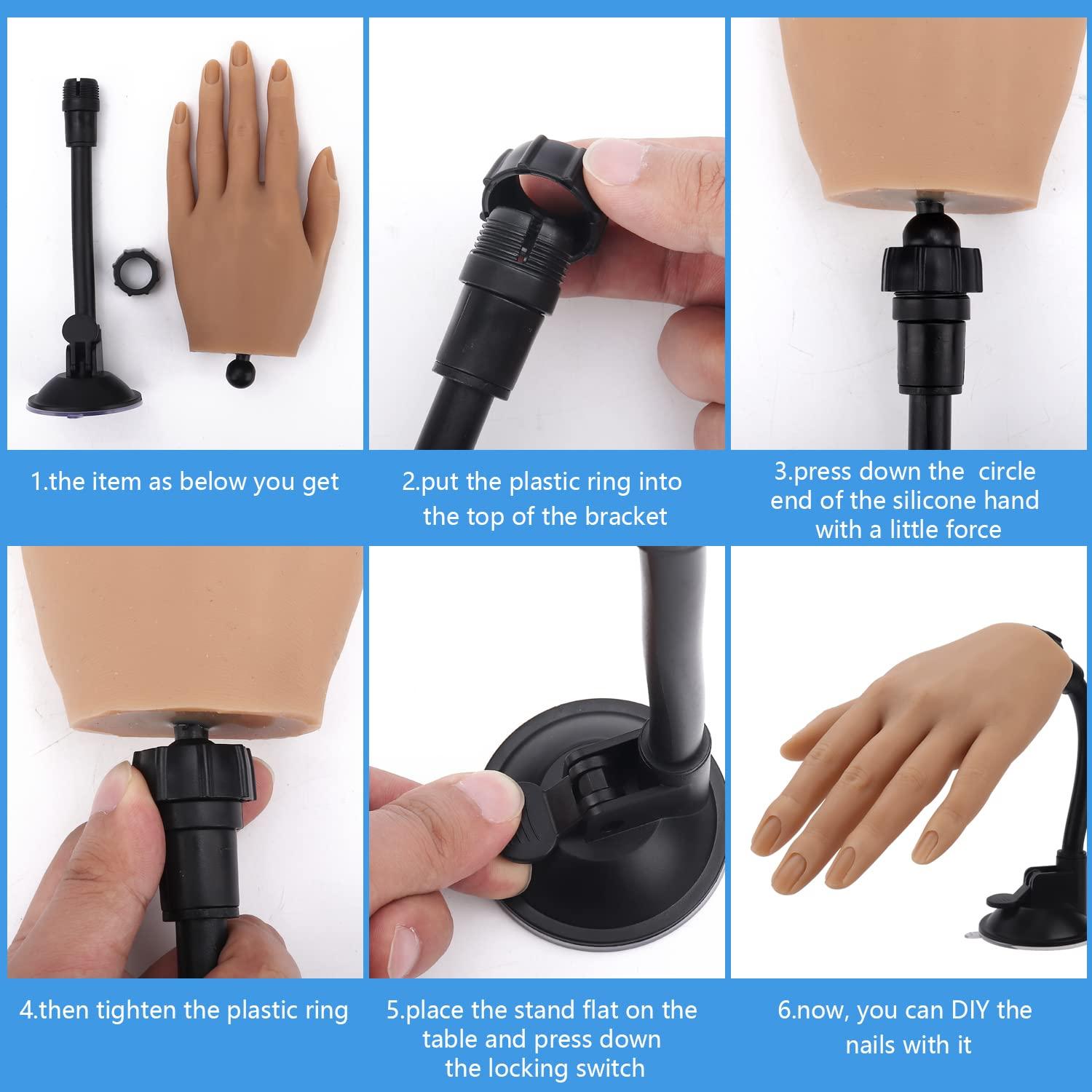 1.the item as below you get

2.put the plastic ring into the top of the bracket

3.press down the  circle end of the silicone hand with a little force

4.then tighten the plastic ring

5.place the stand flat on the table and press down the locking switch

6.now, you can DIY the nails with it