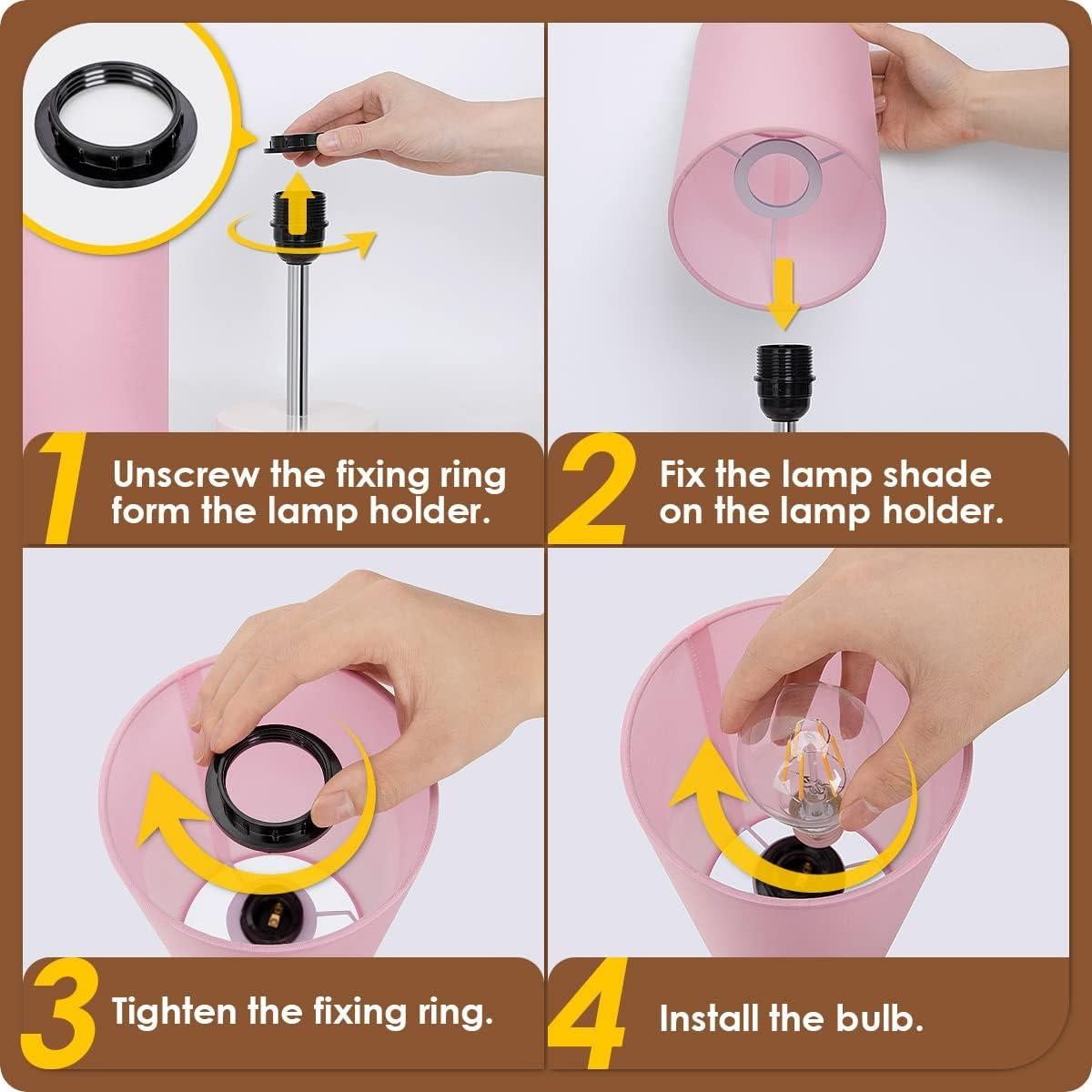 1 Unscrew the fixing ring form the lamp holder.

2 Fix the lamp shade on the lamp holder.

3 Tighten the fixing ring.

4 Install the bulb.