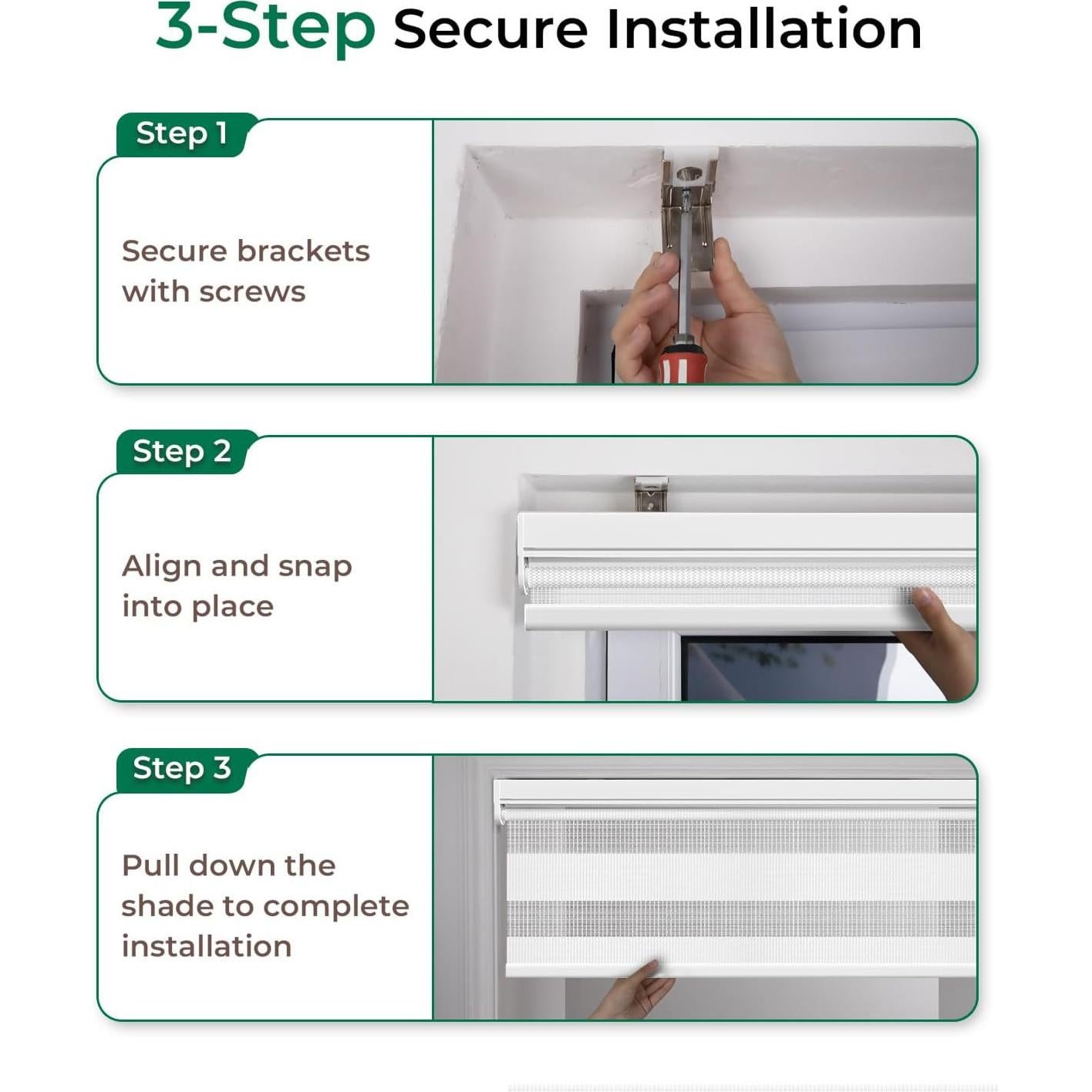 3-Step Secure Installation

Step 1

Secure brackets with screws

Step 2

Align and snap into place

Step 3

Pull down the shade to complete installation