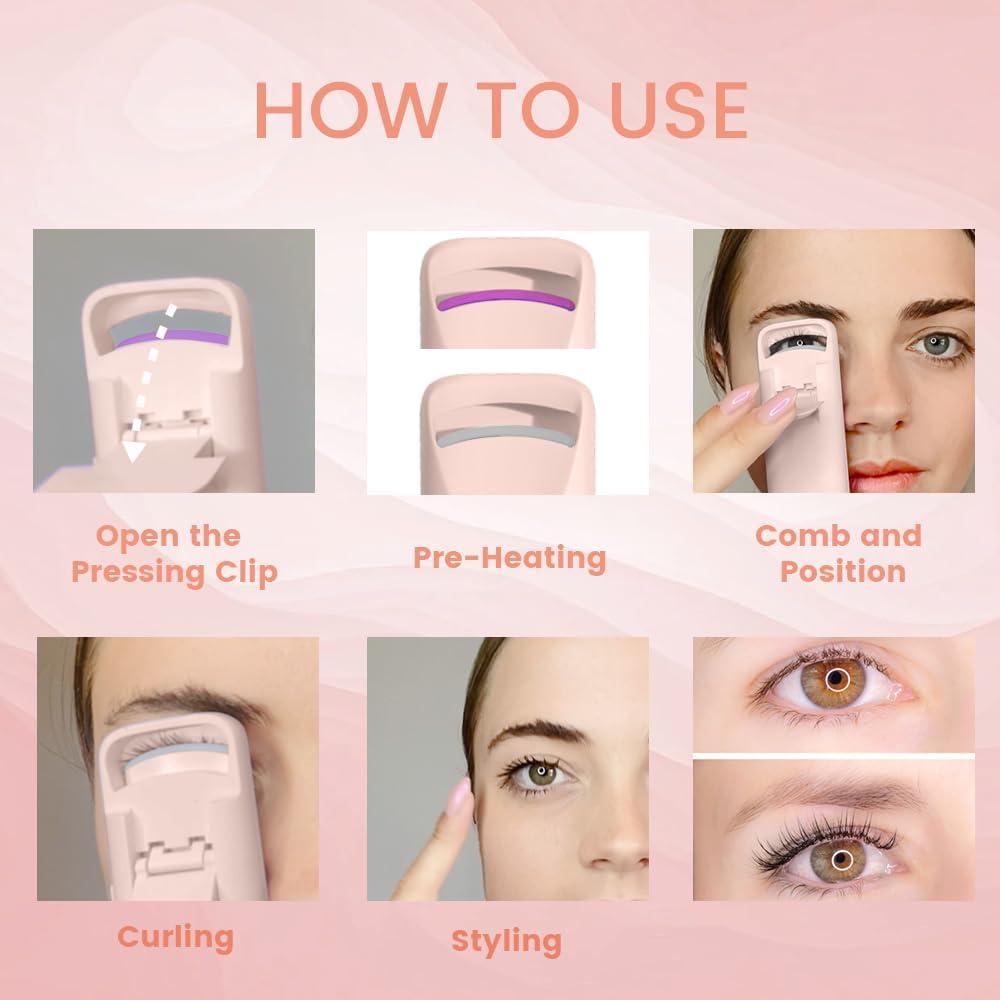 HOW TO USE

Open the Pressing Clip

Pre-Heating

Comb and Position

Curling

Styling