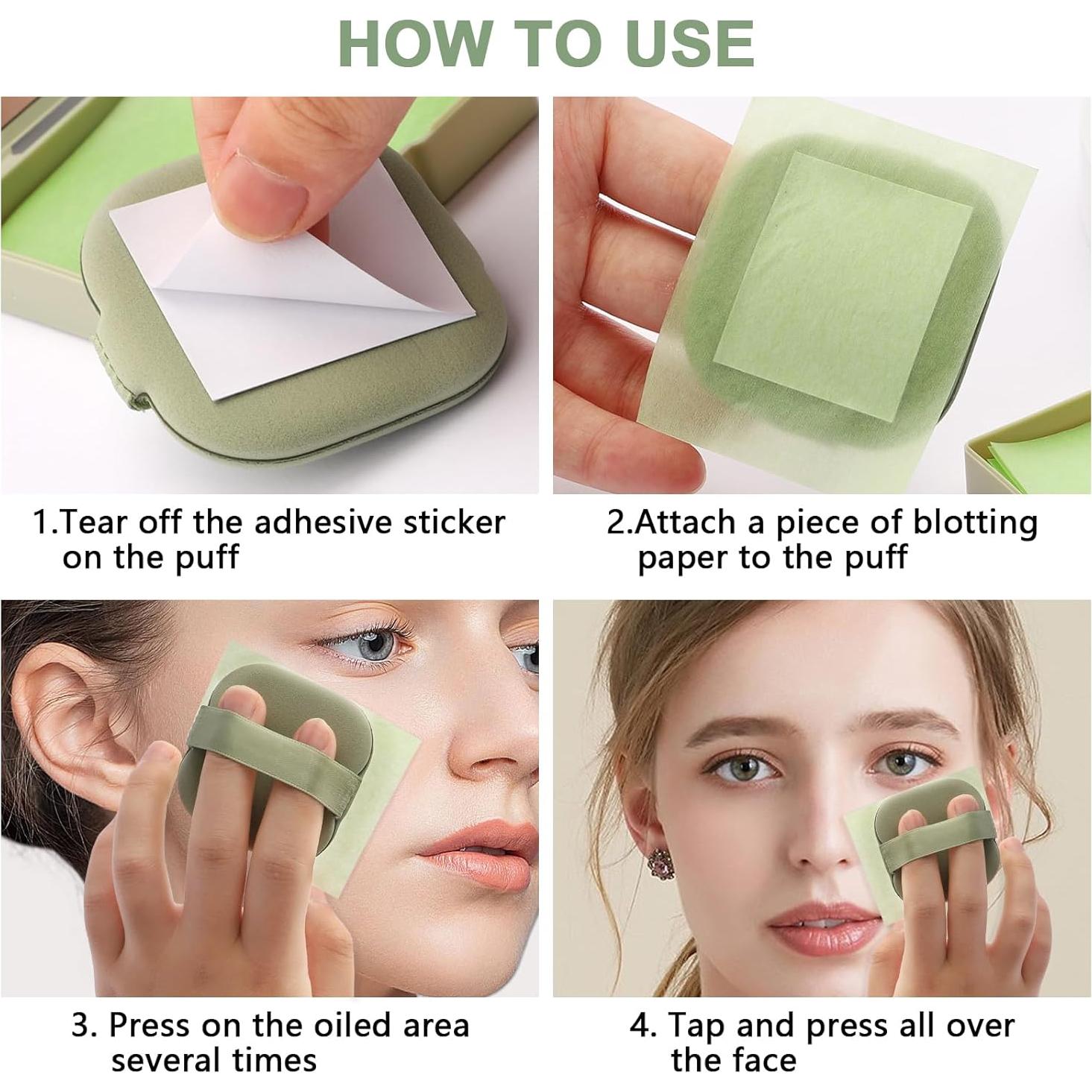 HOW TO USE

1.Tear off the adhesive sticker on the puff

2.Attach a piece of blotting paper to the puff

3. Press on the oiled area several times

4. Tap and press all over the face