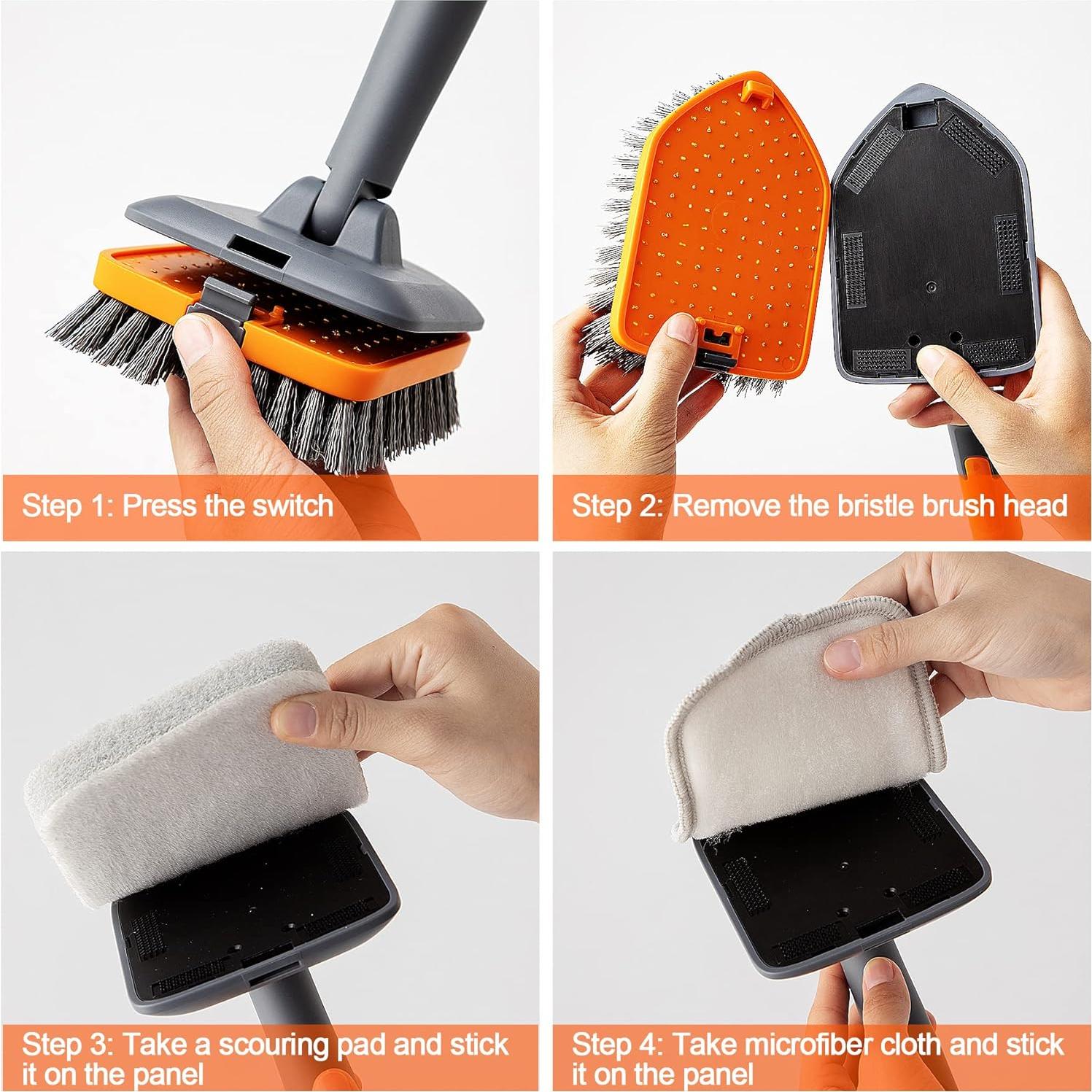 Step 1: Press the switch

Step 2: Remove the bristle brush head

Step 3: Take a scouring pad and stick it on the panel

Step 4: Take microfiber cloth and stick it on the panel