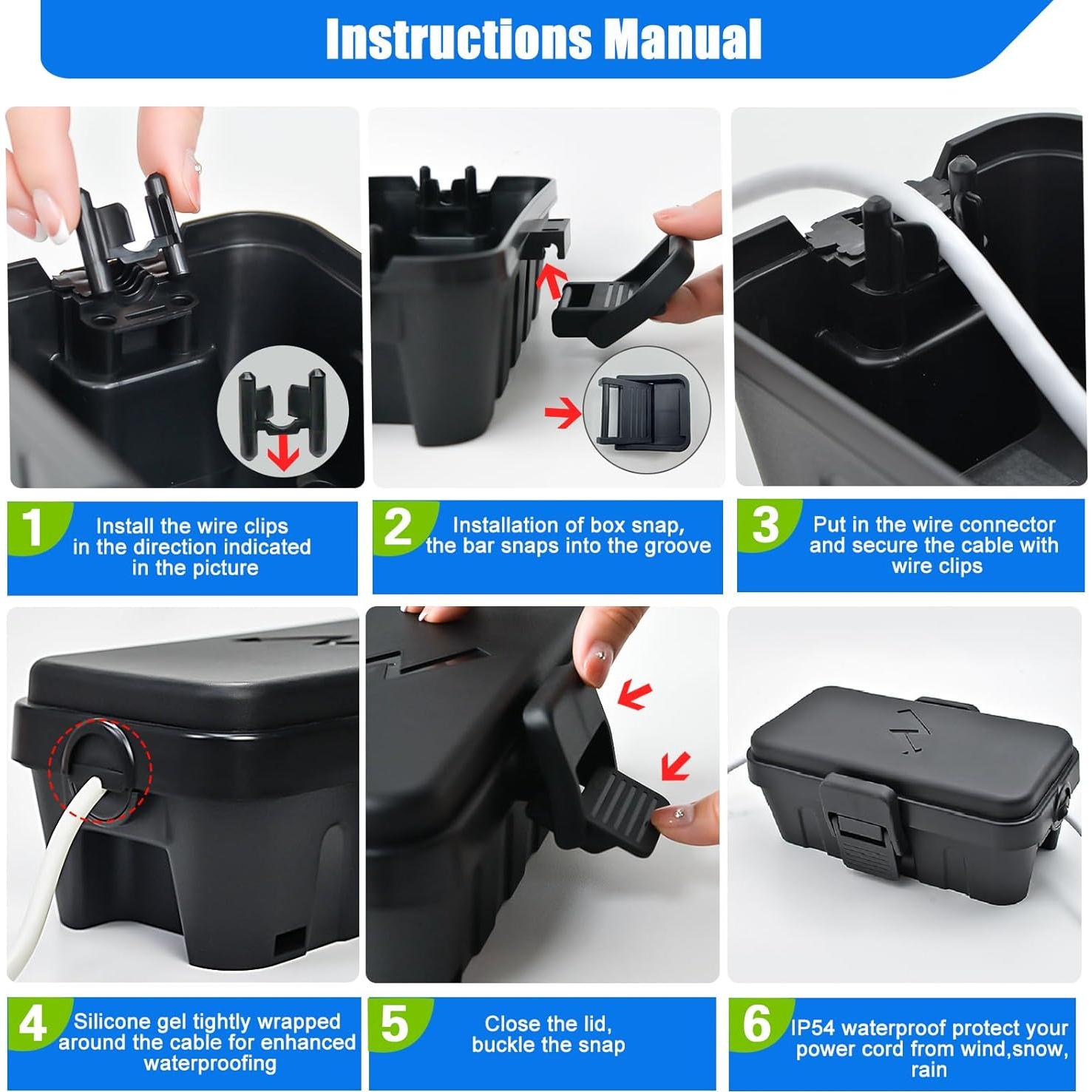 Instructions Manual

1 Install the wire clips in the direction indicated in the picture

2 Installation of box snap, the bar snaps into the groove

3 Put in the wire connector and secure the cable with wire clips

4 Silicone gel tightly wrapped around the cable for enhanced waterproofing

5 Close the lid, buckle the snap

6 IP54 waterproof protect your power cord from wind,snow, rain