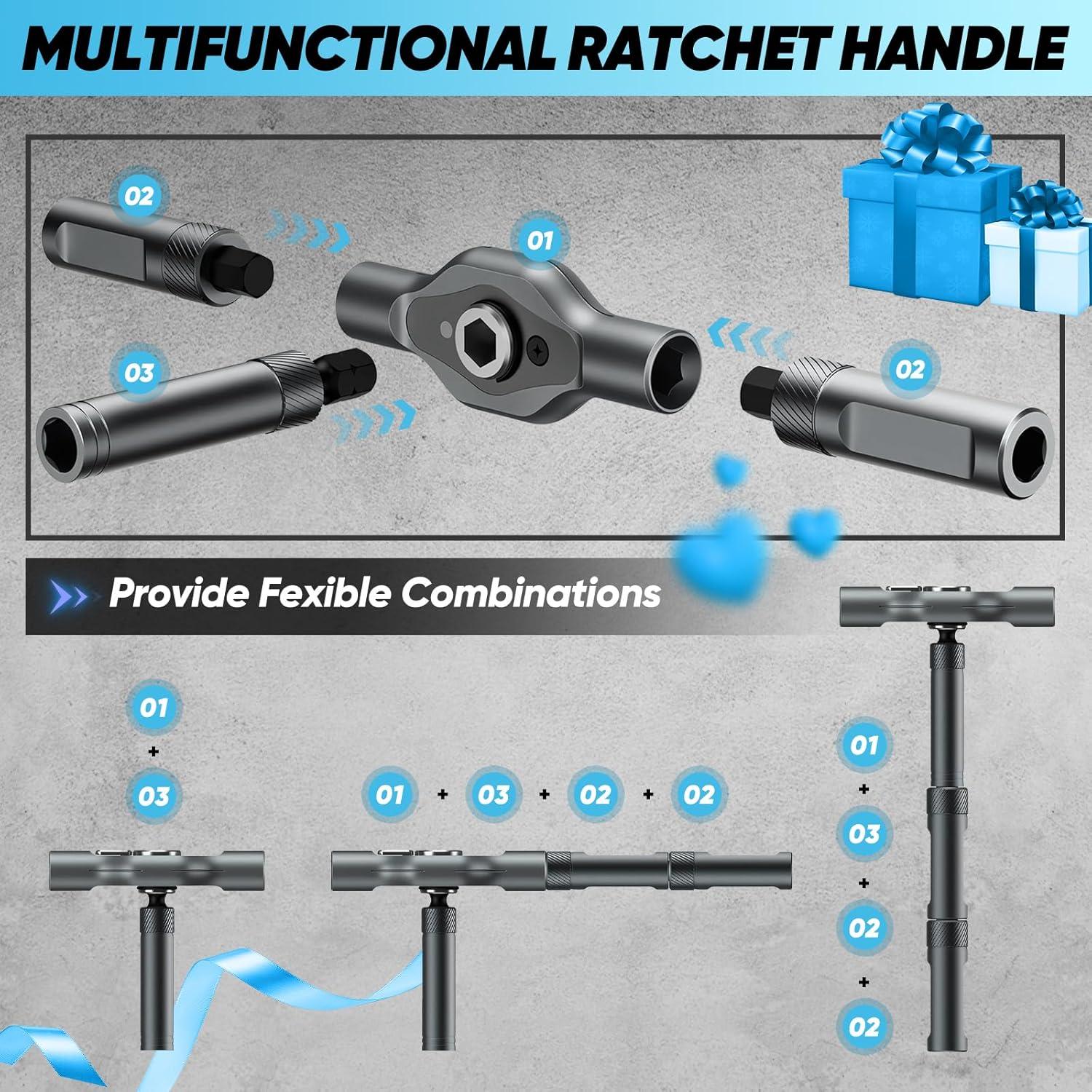 MULTIFUNCTIONAL RATCHET HANDLE

02

01

03

02

Provide Fexible Combinations

01
+
03

01 + 03 + 02 + 02

01
+
03
+
02
+
02