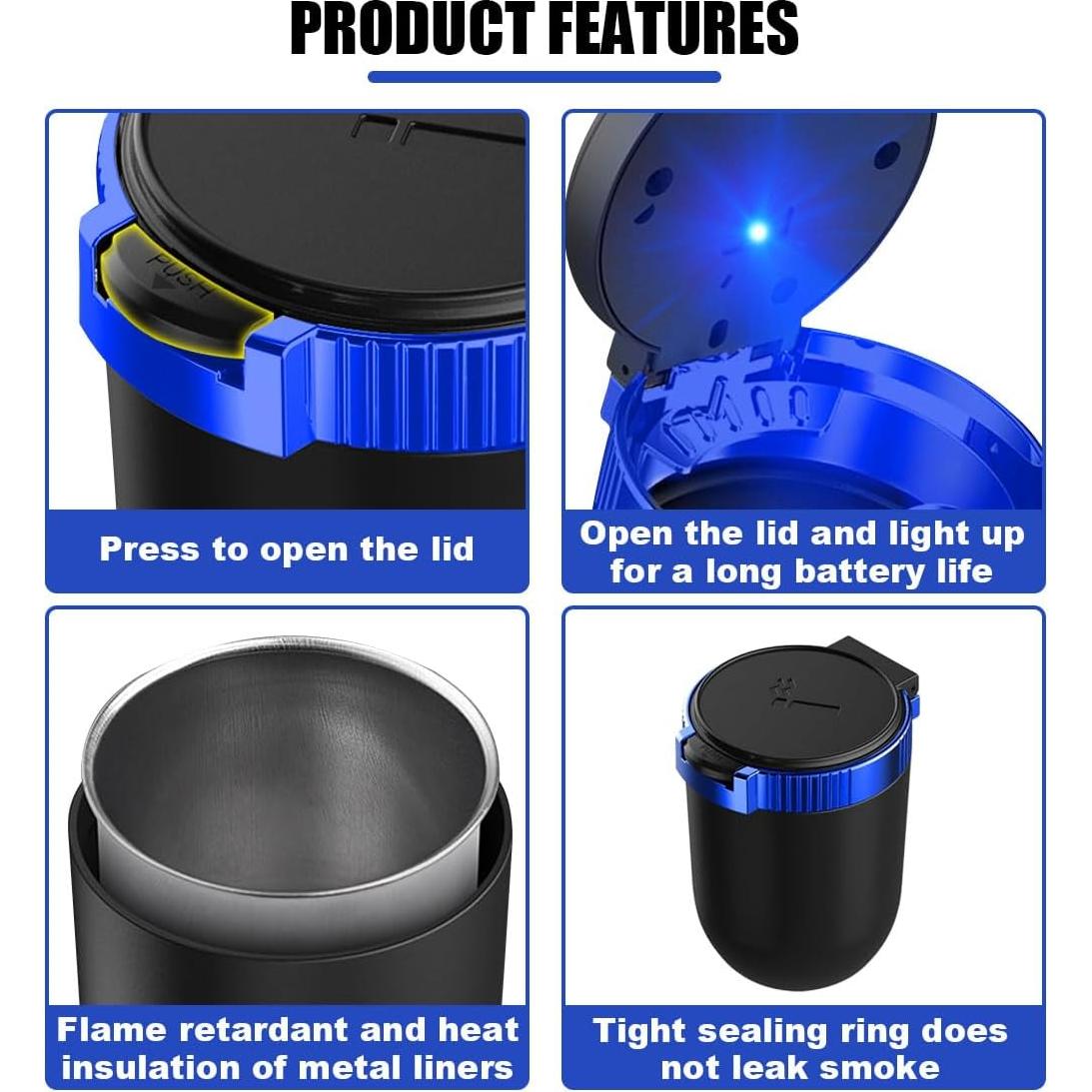 PRODUCT FEATURES

PUSH

Press to open the lid

Open the lid and light up for a long battery life

Flame retardant and heat insulation of metal liners

Tight sealing ring does not leak smoke