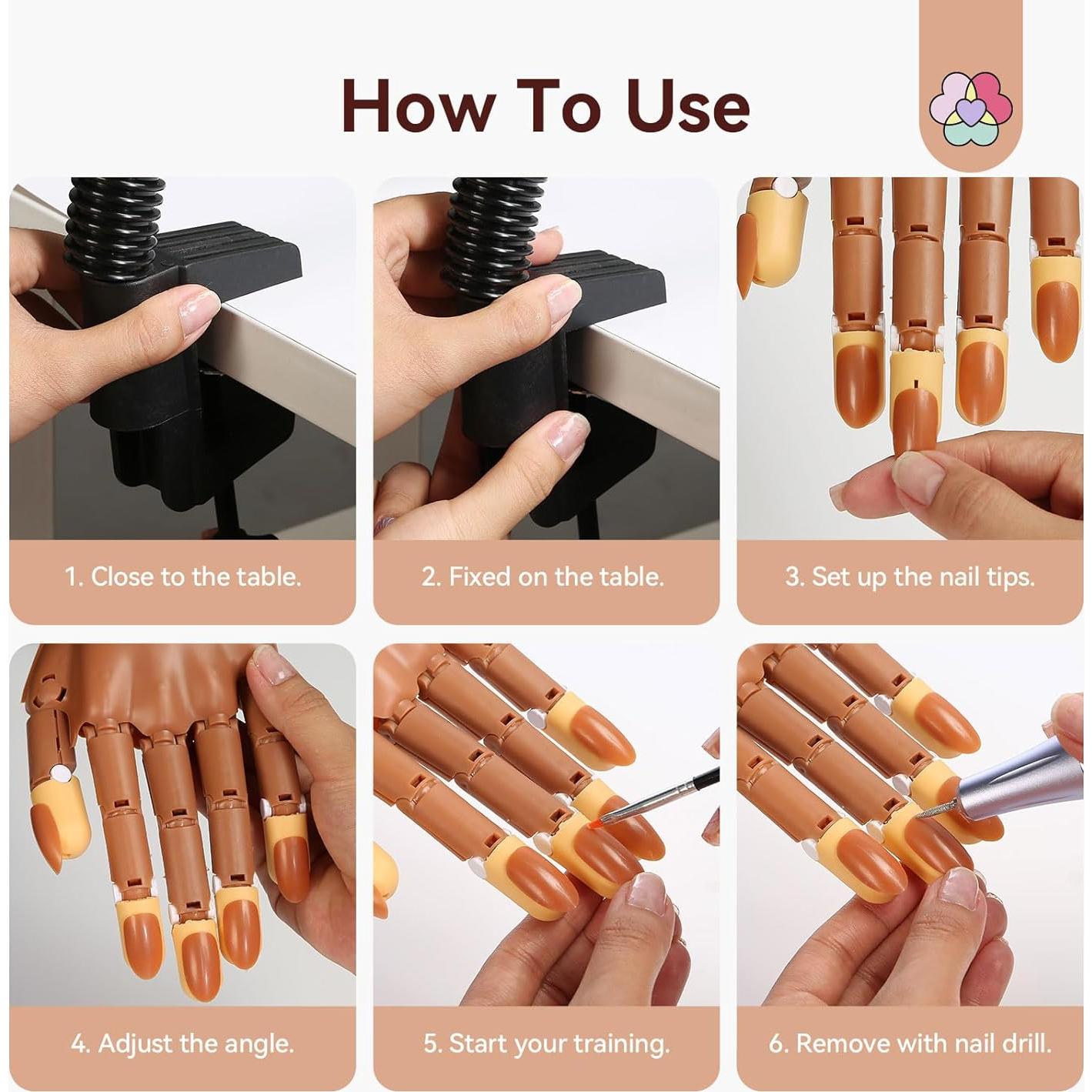 How To Use

1. Close to the table.

2. Fixed on the table.

3. Set up the nail tips.

4. Adjust the angle.

5. Start your training.

6. Remove with nail drill.