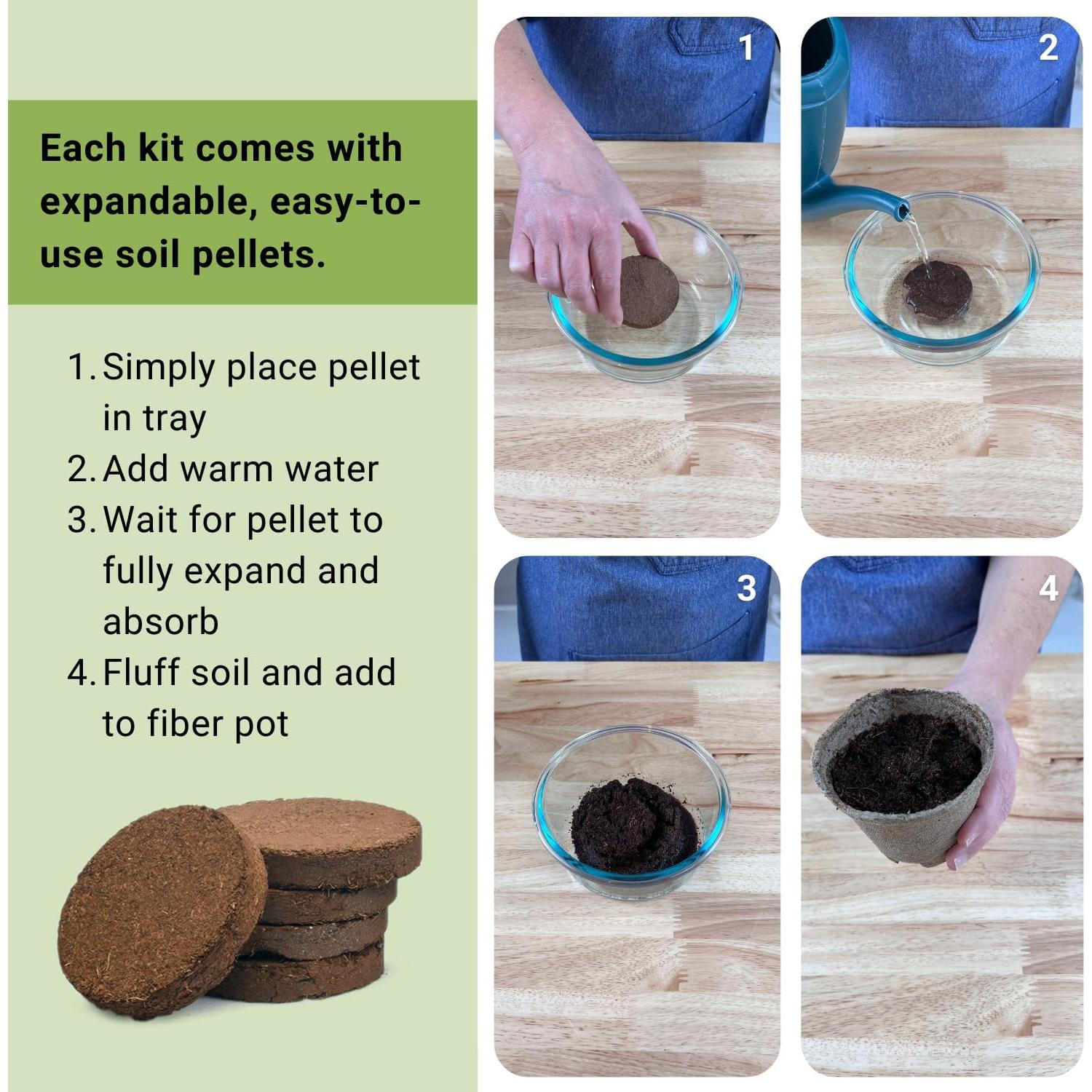 Each kit comes with expandable, easy-to-use soil pellets.

1. Simply place pellet in tray
2. Add warm water
3. Wait for pellet to fully expand and absorb
4. Fluff soil and add to fiber pot

1

2

3

4